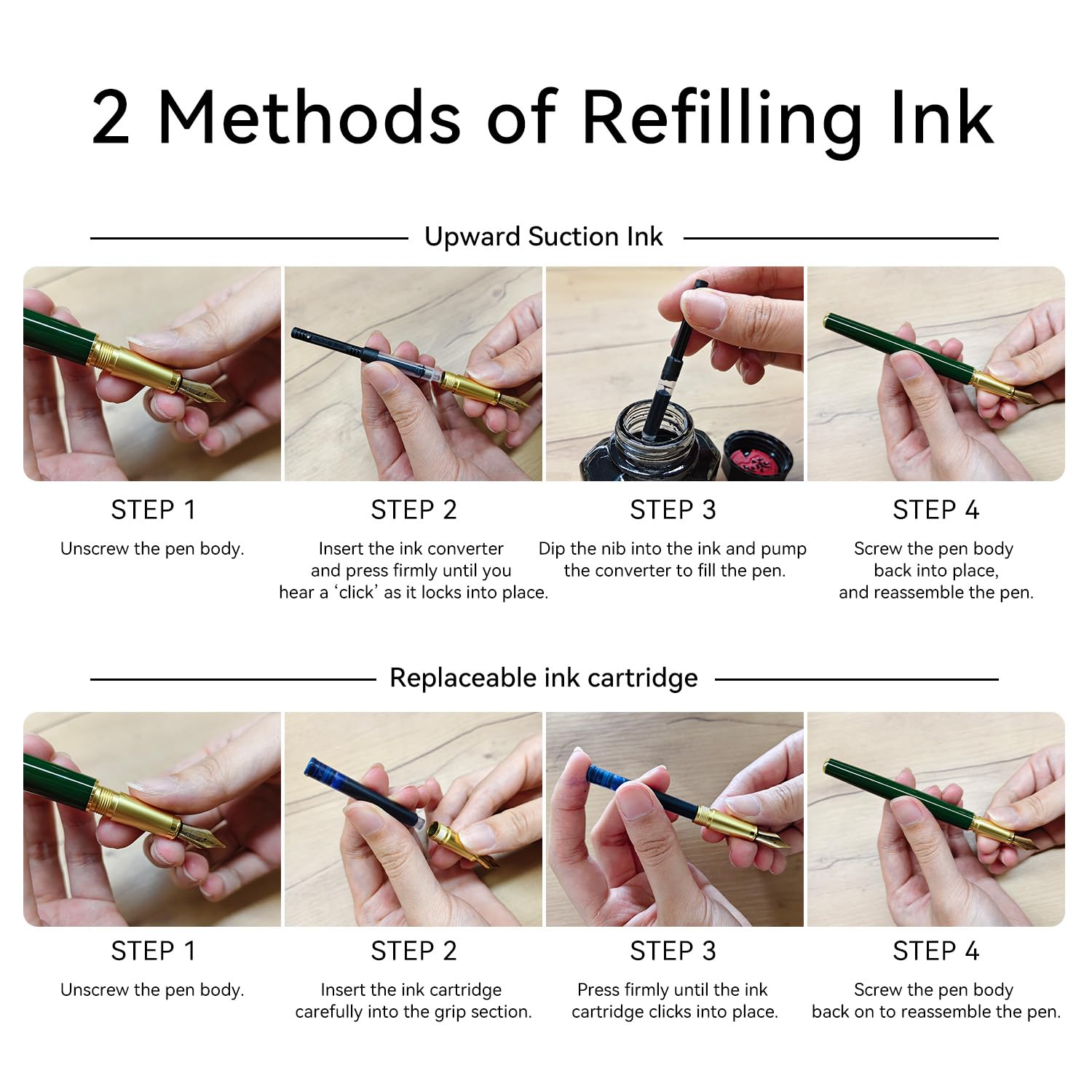 2 Methods of Refilling Ink

Upward Suction Ink

STEP 1
Unscrew the pen body.

STEP 2
Insert the ink converter and press firmly until you hear a ‘click’ as it locks into place.

STEP 3
Dip the nib into the ink and pump the converter to fill the pen.

STEP 4
Screw the pen body back into place, and reassemble the pen.

Replaceable ink cartridge

STEP 1
Unscrew the pen body.

STEP 2
Insert the ink cartridge carefully into the grip section.

STEP 3
Press firmly until the ink cartridge clicks into place.

STEP 4
Screw the pen body back on to reassemble the pen.