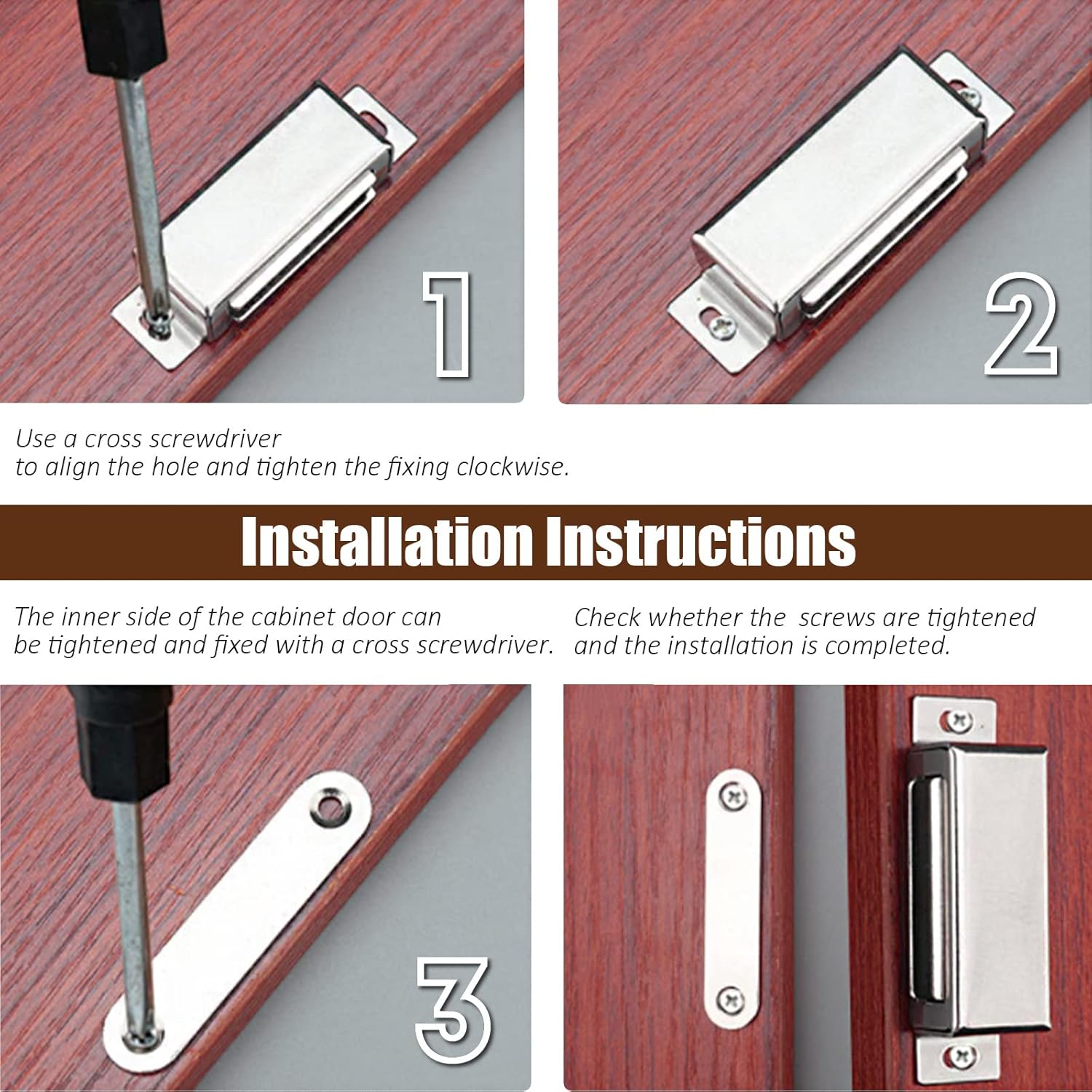 1

2

Use a cross screwdriver
to align the hole and tighten the fixing clockwise.

Installation Instructions

The inner side of the cabinet door can
be tightened and fixed with a cross screwdriver.

Check whether the screws are tightened
and the installation is completed.

3