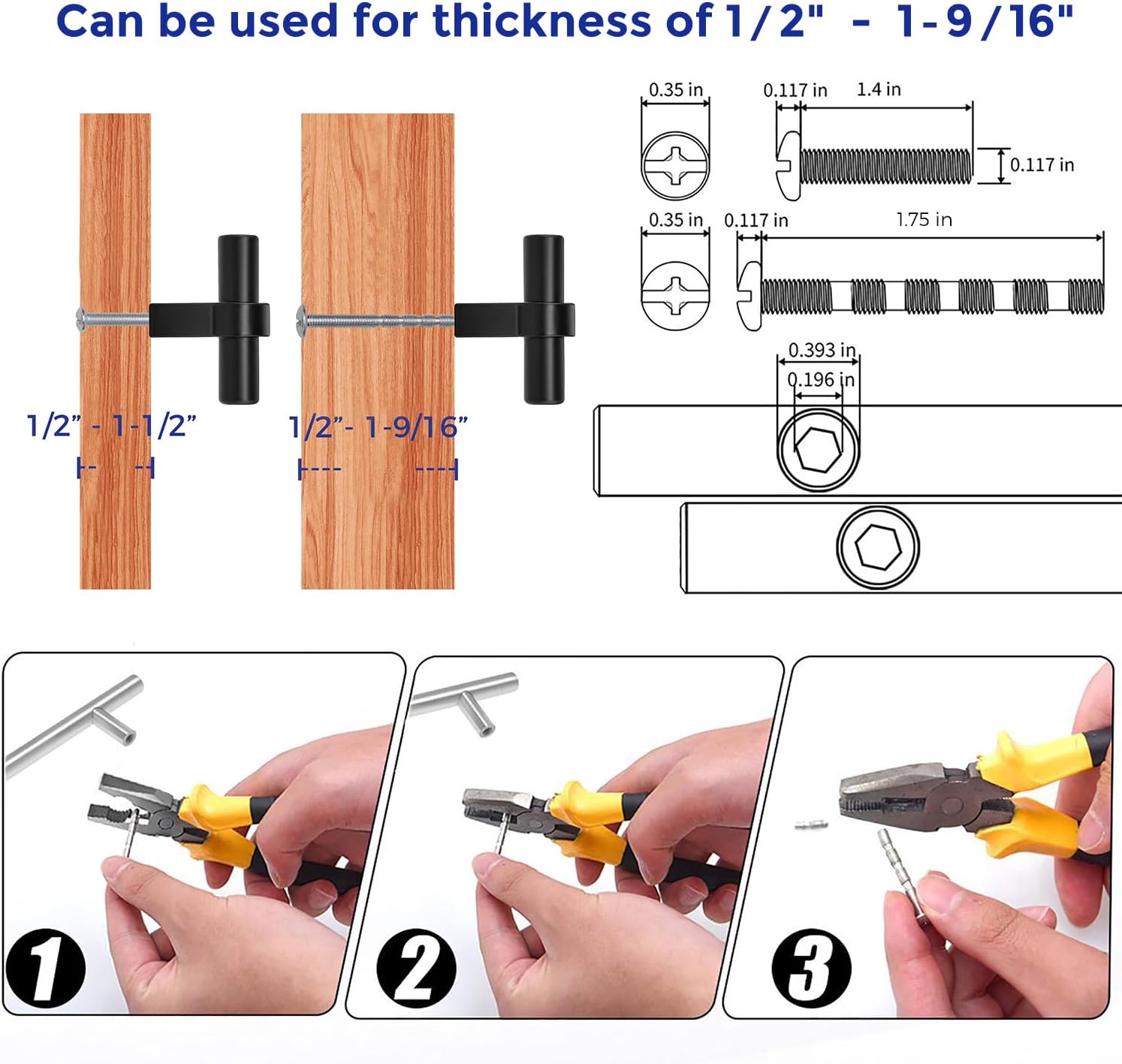 Can be used for thickness of 1/2" - 1-9/16"

1/2" - 1-1/2"

1/2"- 1-9/16"

0.35 in

0.117 in

1.4 in

0.117 in

0.35 in

0.117 in

1.75 in

0.393 in

0.196 in

1

2

3