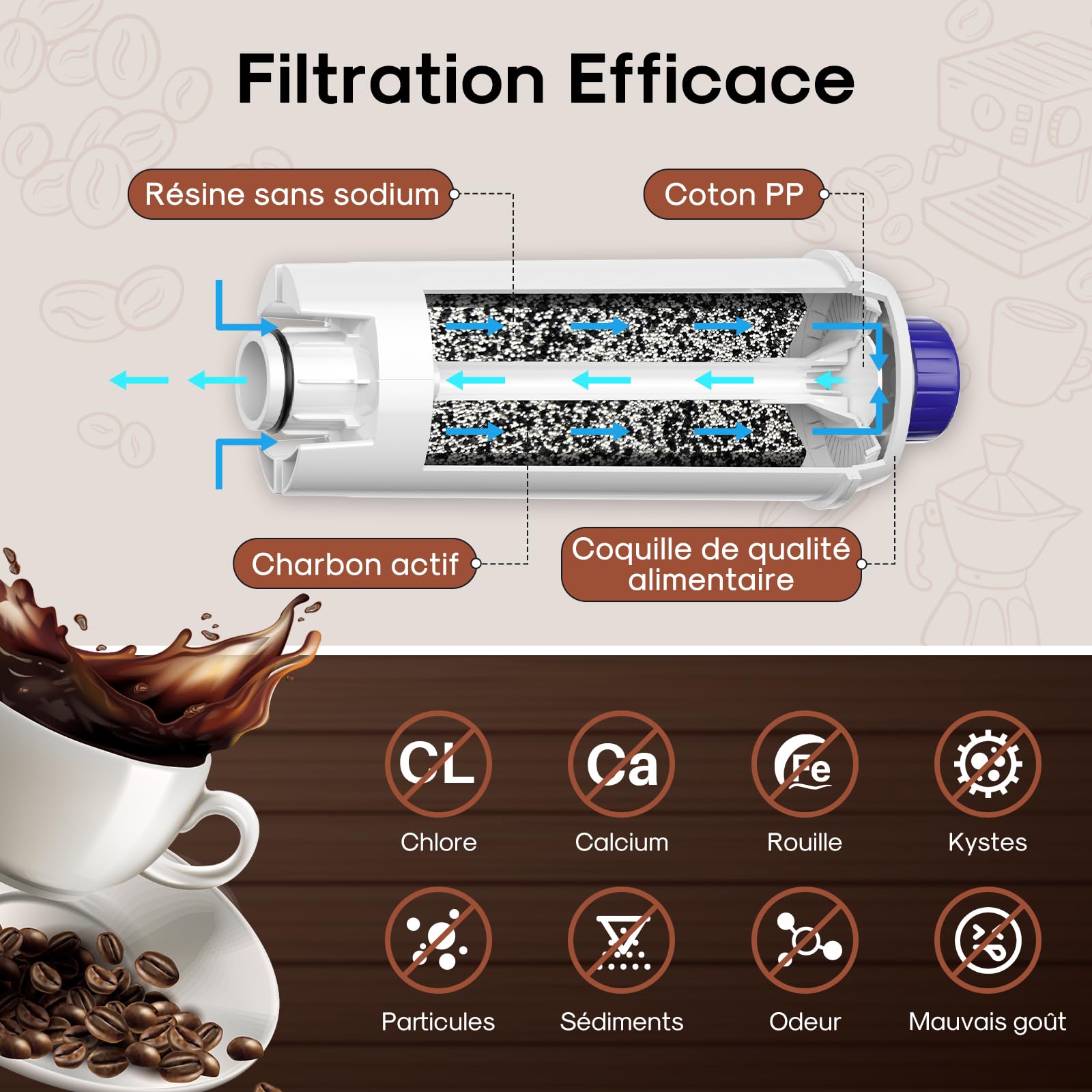 Filtration Efficace

Résine sans sodium

Coton PP

Charbon actif

Coquille de qualité alimentaire

CL
Chlore

Ca
Calcium

Fe
Rouille

Kystes

Particules

Sédiments

Odeur

Mauvais goût