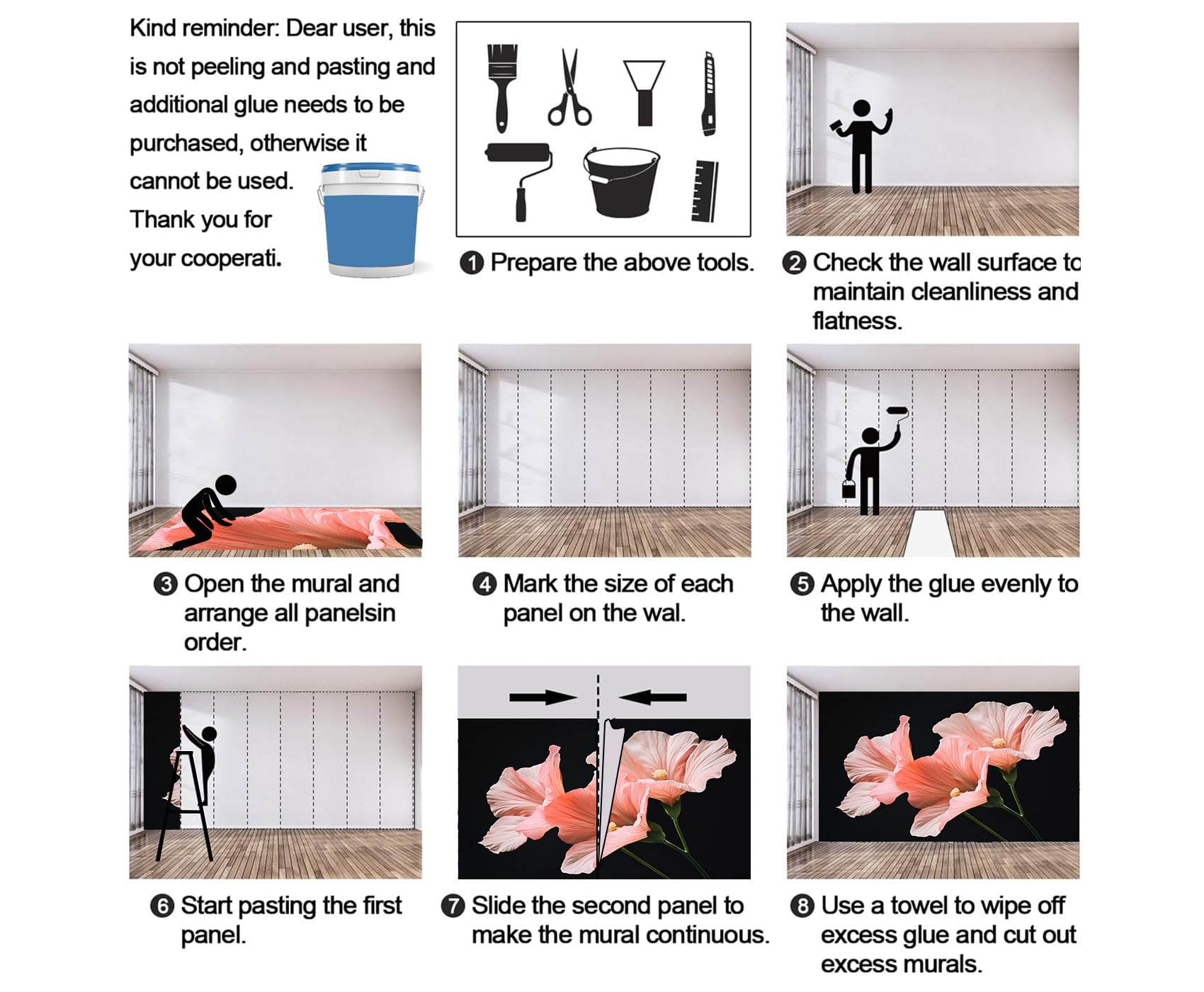 Kind reminder: Dear user, this is not peeling and pasting and additional glue needs to be purchased, otherwise it cannot be used. Thank you for your cooperati.

❶ Prepare the above tools.

❷ Check the wall surface to maintain cleanliness and flatness.

❸ Open the mural and arrange all panelsin order.

❹ Mark the size of each panel on the wal.

❺ Apply the glue evenly to the wall.

❻ Start pasting the first panel.

❼ Slide the second panel to make the mural continuous.

❽ Use a towel to wipe off excess glue and cut out excess murals.