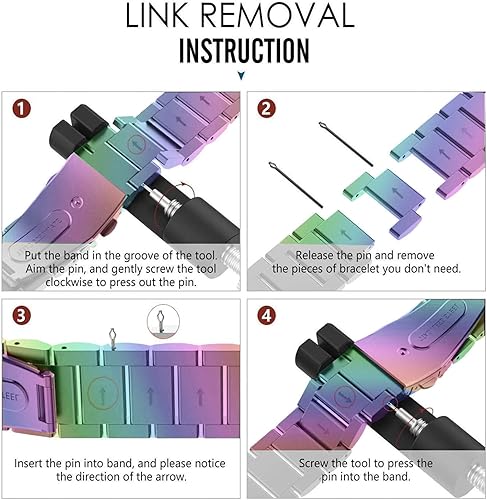 LINK REMOVAL
INSTRUCTION

1
Put the band in the groove of the tool. Aim the pin, and gently screw the tool clockwise to press out the pin.

2
Release the pin and remove the pieces of bracelet you don't need.

3
Insert the pin into band, and please notice the direction of the arrow.

4
Screw the tool to press the pin into the band.