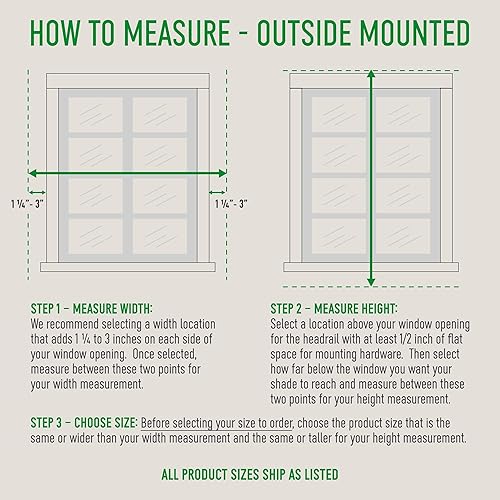 HOW TO MEASURE - OUTSIDE MOUNTED

1 ¼"- 3"

1 ¼"- 3"

STEP 1 – MEASURE WIDTH:
We recommend selecting a width location that adds 1 ¼ to 3 inches on each side of your window opening. Once selected, measure between these two points for your width measurement.

STEP 2 – MEASURE HEIGHT:
Select a location above your window opening for the headrail with at least 1/2 inch of flat space for mounting hardware. Then select how far below the window you want your shade to reach and measure between these two points for your height measurement.

STEP 3 – CHOOSE SIZE: Before selecting your size to order, choose the product size that is the same or wider than your width measurement and the same or taller for your height measurement.

ALL PRODUCT SIZES SHIP AS LISTED