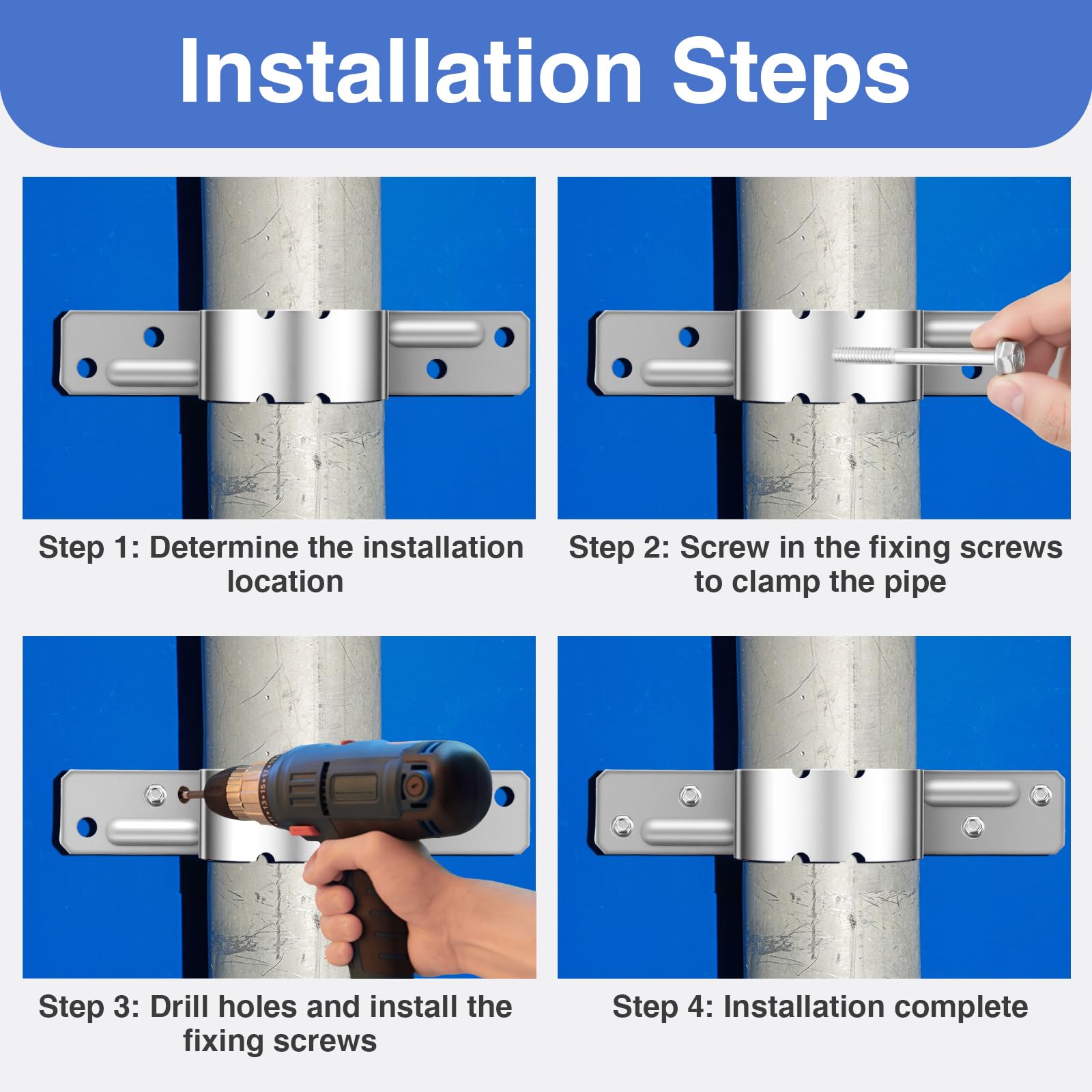 Installation Steps

Step 1: Determine the installation location

Step 2: Screw in the fixing screws to clamp the pipe

Step 3: Drill holes and install the fixing screws

Step 4: Installation complete