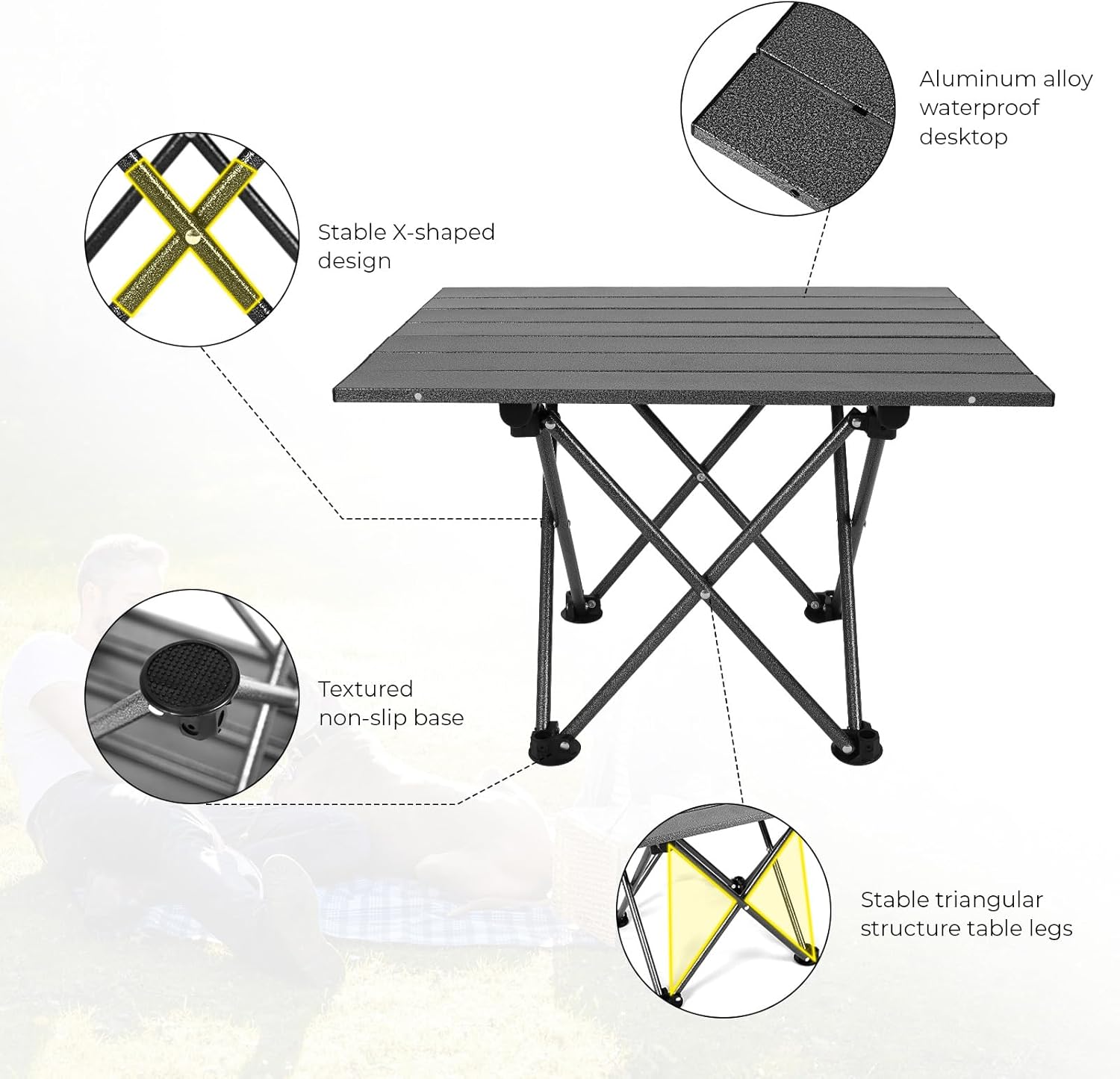 Aluminum alloy waterproof desktop

Stable X-shaped design

Textured non-slip base

Stable triangular structure table legs