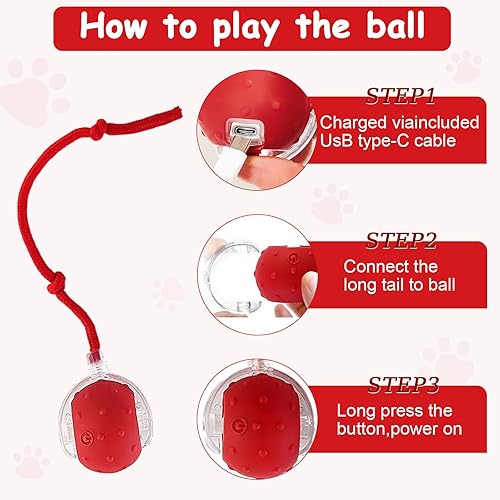 How to play the ball

STEP1
Charged viaincluded UsB type-C cable

STEP2
Connect the long tail to ball

STEP3
Long press the button,power on