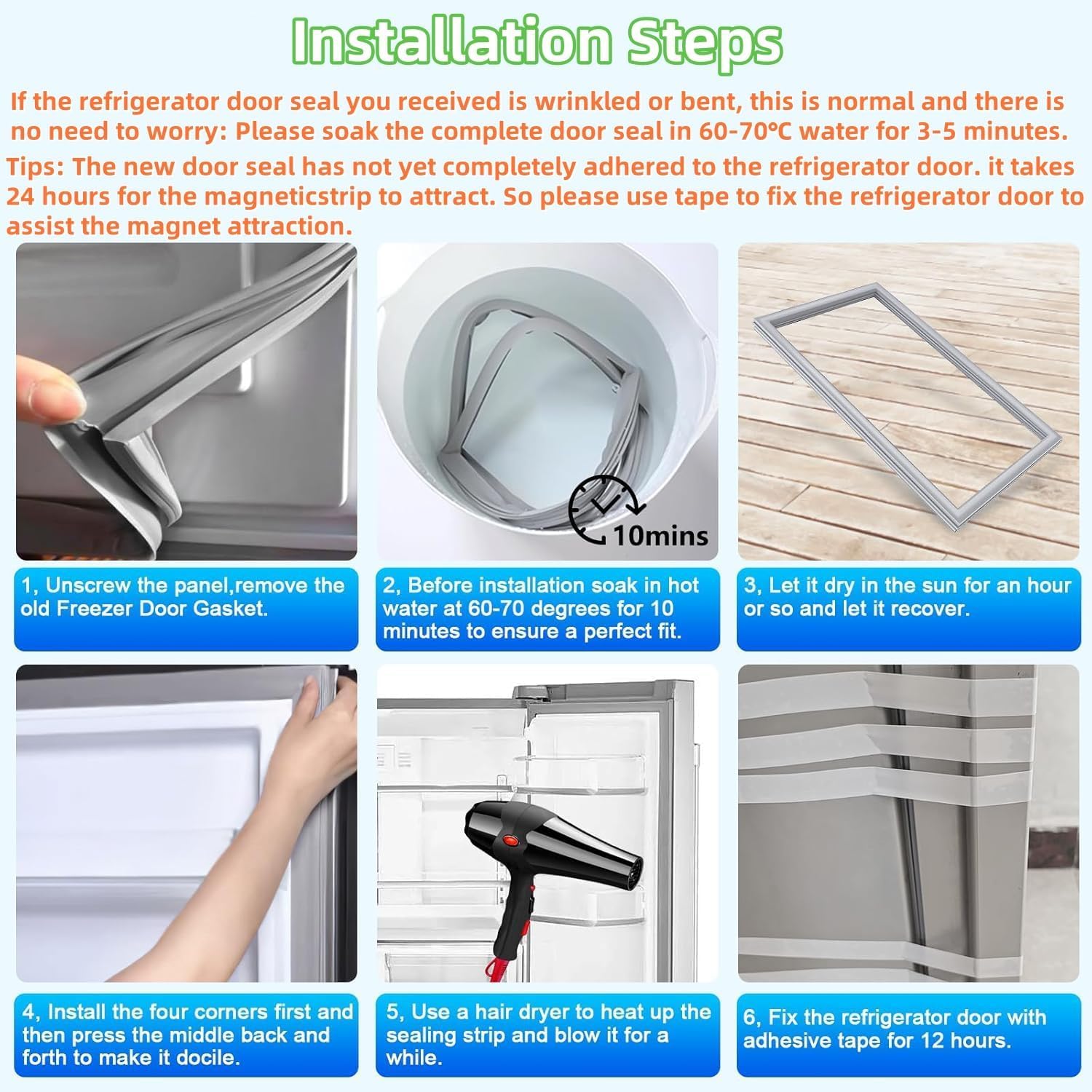 Installation Steps

If the refrigerator door seal you received is wrinkled or bent, this is normal and there is no need to worry: Please soak the complete door seal in 60-70℃ water for 3-5 minutes.

Tips: The new door seal has not yet completely adhered to the refrigerator door. it takes 24 hours for the magneticstrip to attract. So please use tape to fix the refrigerator door to assist the magnet attraction.

10mins

1, Unscrew the panel,remove the old Freezer Door Gasket.

2, Before installation soak in hot water at 60-70 degrees for 10 minutes to ensure a perfect fit.

3, Let it dry in the sun for an hour or so and let it recover.

4, Install the four corners first and then press the middle back and forth to make it docile.

5, Use a hair dryer to heat up the sealing strip and blow it for a while.

6, Fix the refrigerator door with adhesive tape for 12 hours.