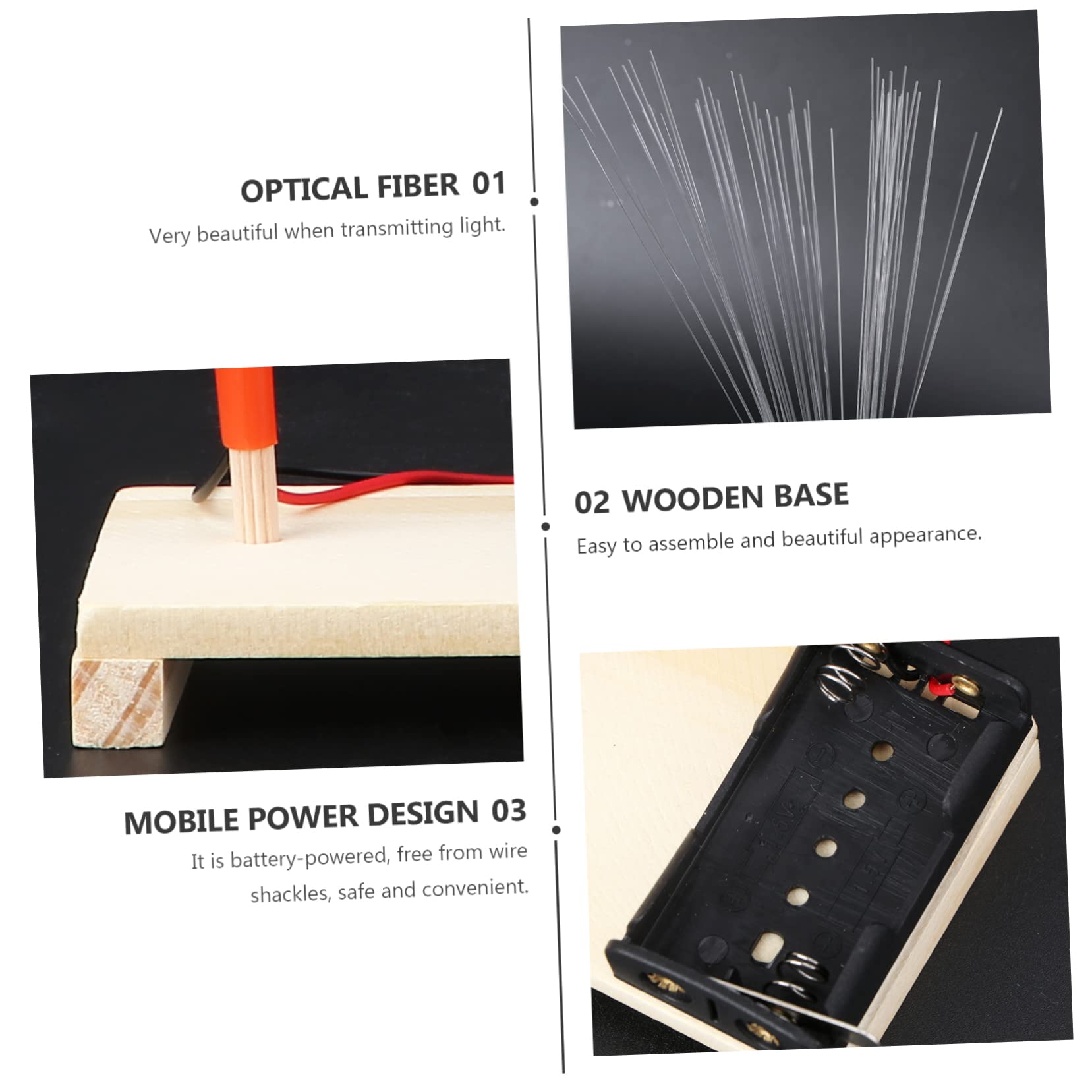 OPTICAL FIBER 01

Very beautiful when transmitting light.

02 WOODEN BASE

Easy to assemble and beautiful appearance.

MOBILE POWER DESIGN 03

It is battery-powered, free from wire shackles, safe and convenient.