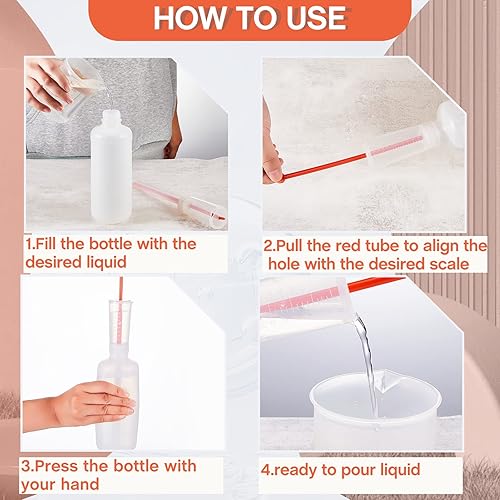 HOW TO USE

1.Fill the bottle with the desired liquid

2.Pull the red tube to align the hole with the desired scale

3.Press the bottle with your hand

4.ready to pour liquid