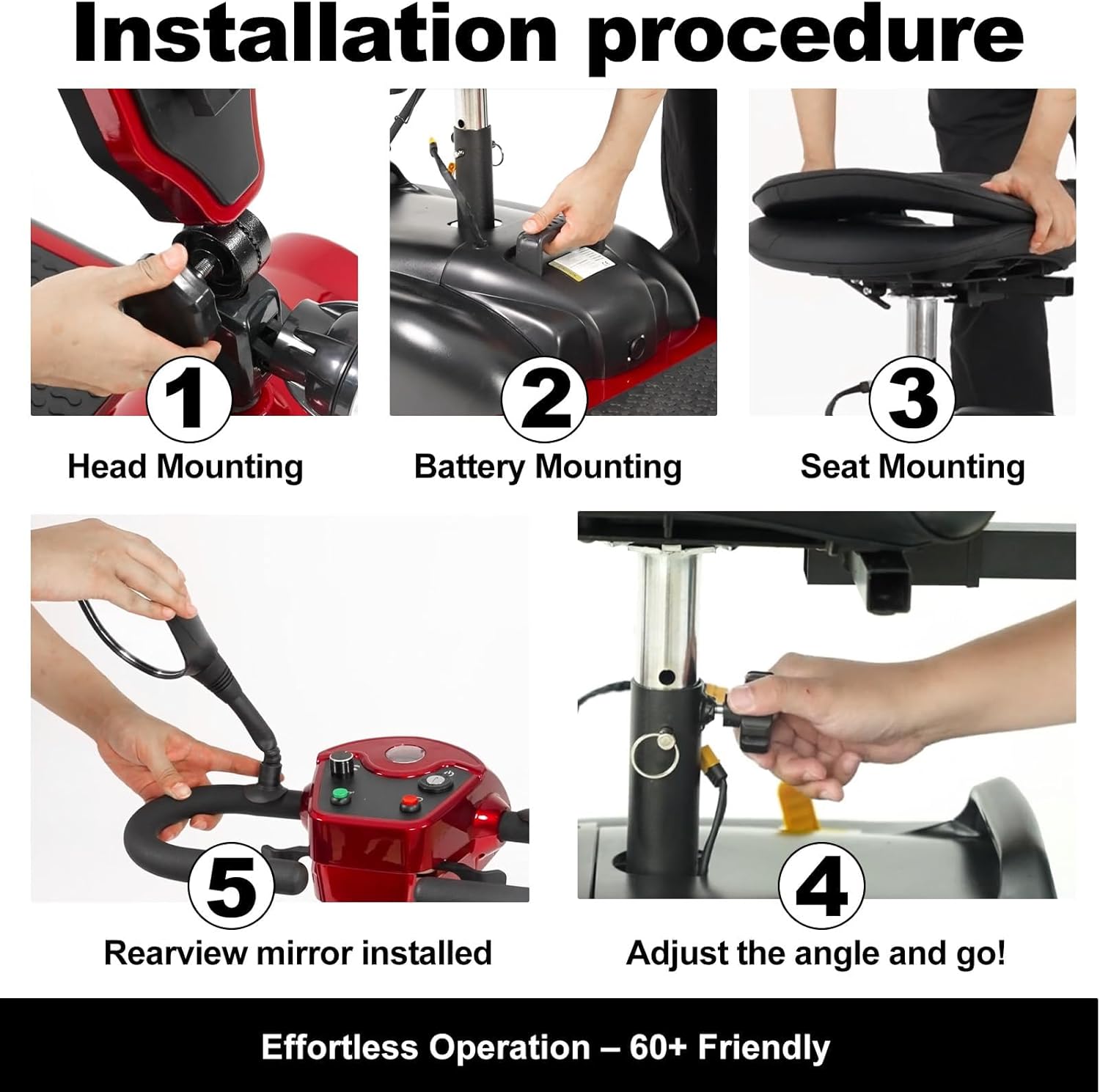 Installation procedure

1
Head Mounting

2
Battery Mounting

3
Seat Mounting

5
Rearview mirror installed

4
Adjust the angle and go!

Effortless Operation – 60+ Friendly