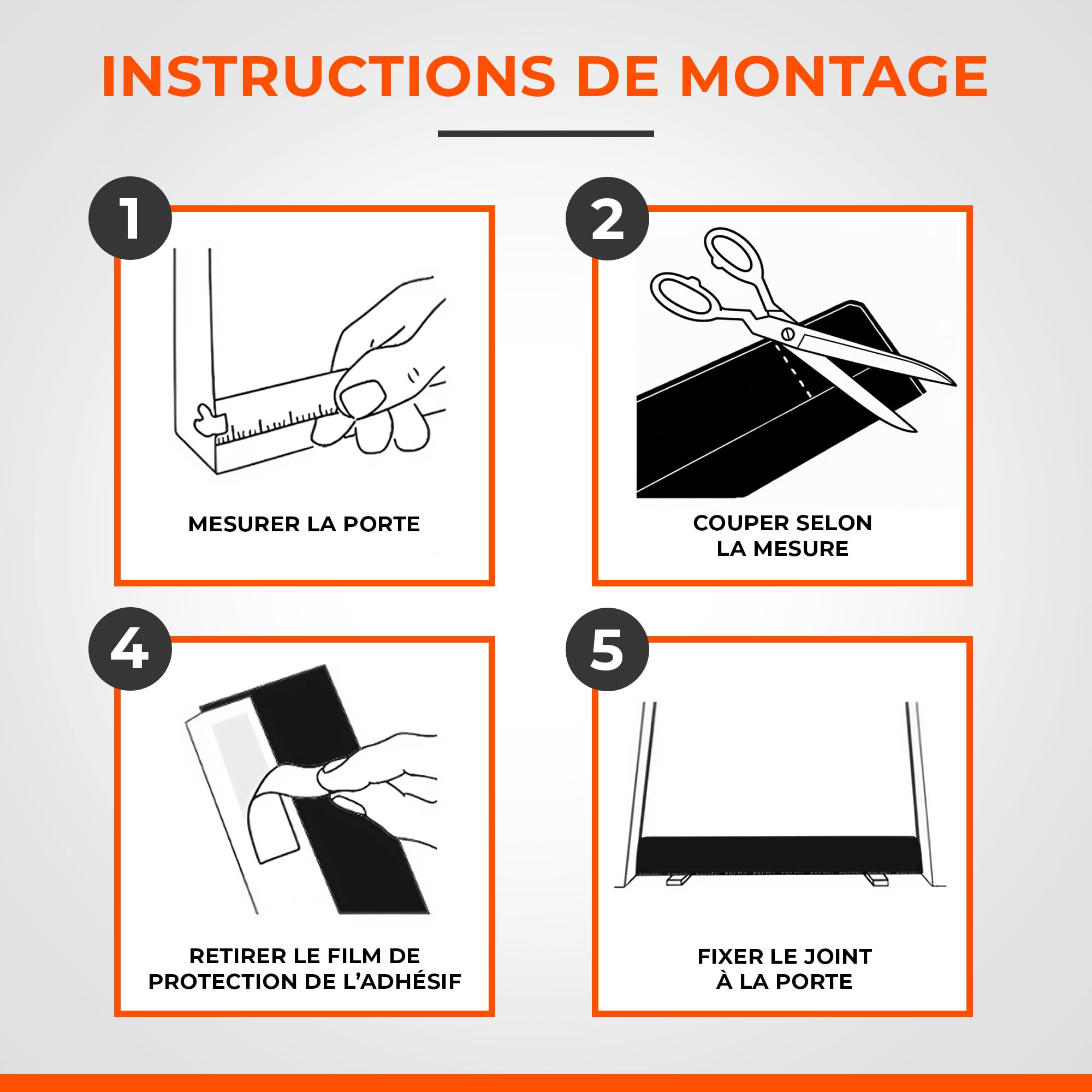 INSTRUCTIONS DE MONTAGE

1

MESURER LA PORTE

2

COUPER SELON LA MESURE

4

RETIRER LE FILM DE PROTECTION DE L'ADHÉSIF

5

FIXER LE JOINT À LA PORTE