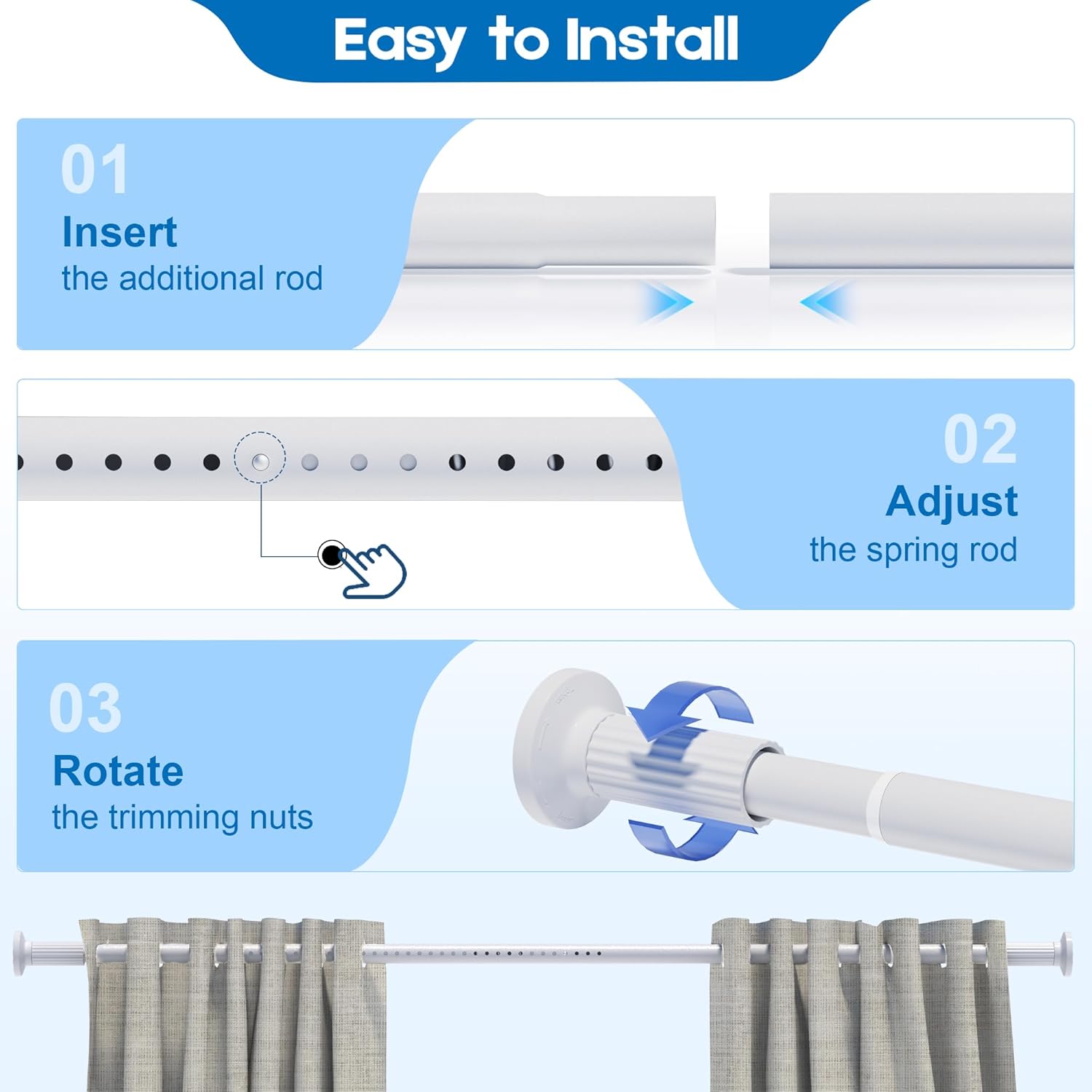 Easy to Install

01
Insert
the additional rod

02
Adjust
the spring rod

03
Rotate
the trimming nuts