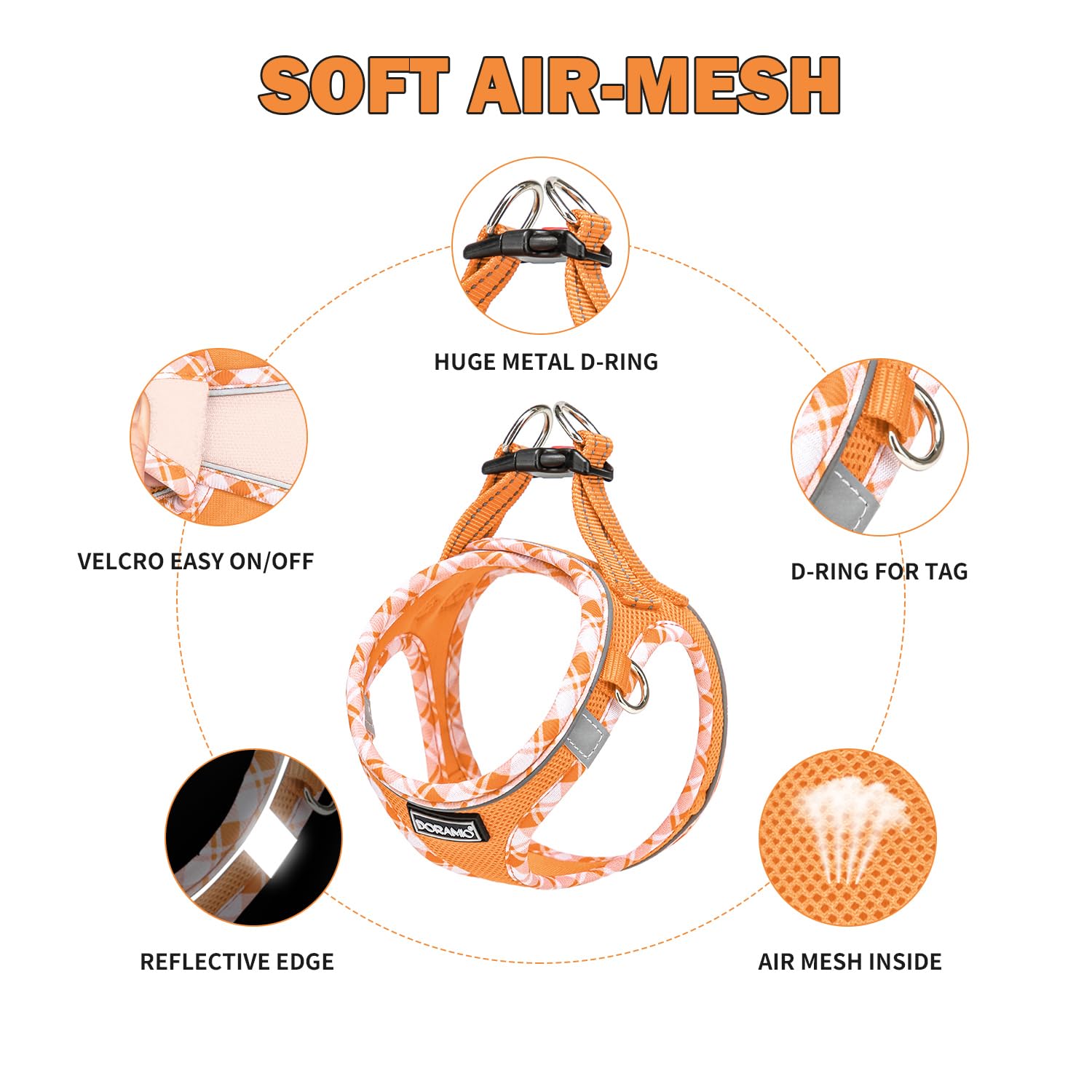 SOFT AIR-MESH

HUGE METAL D-RING

VELCRO EASY ON/OFF

D-RING FOR TAG

DORAMIO

REFLECTIVE EDGE

AIR MESH INSIDE