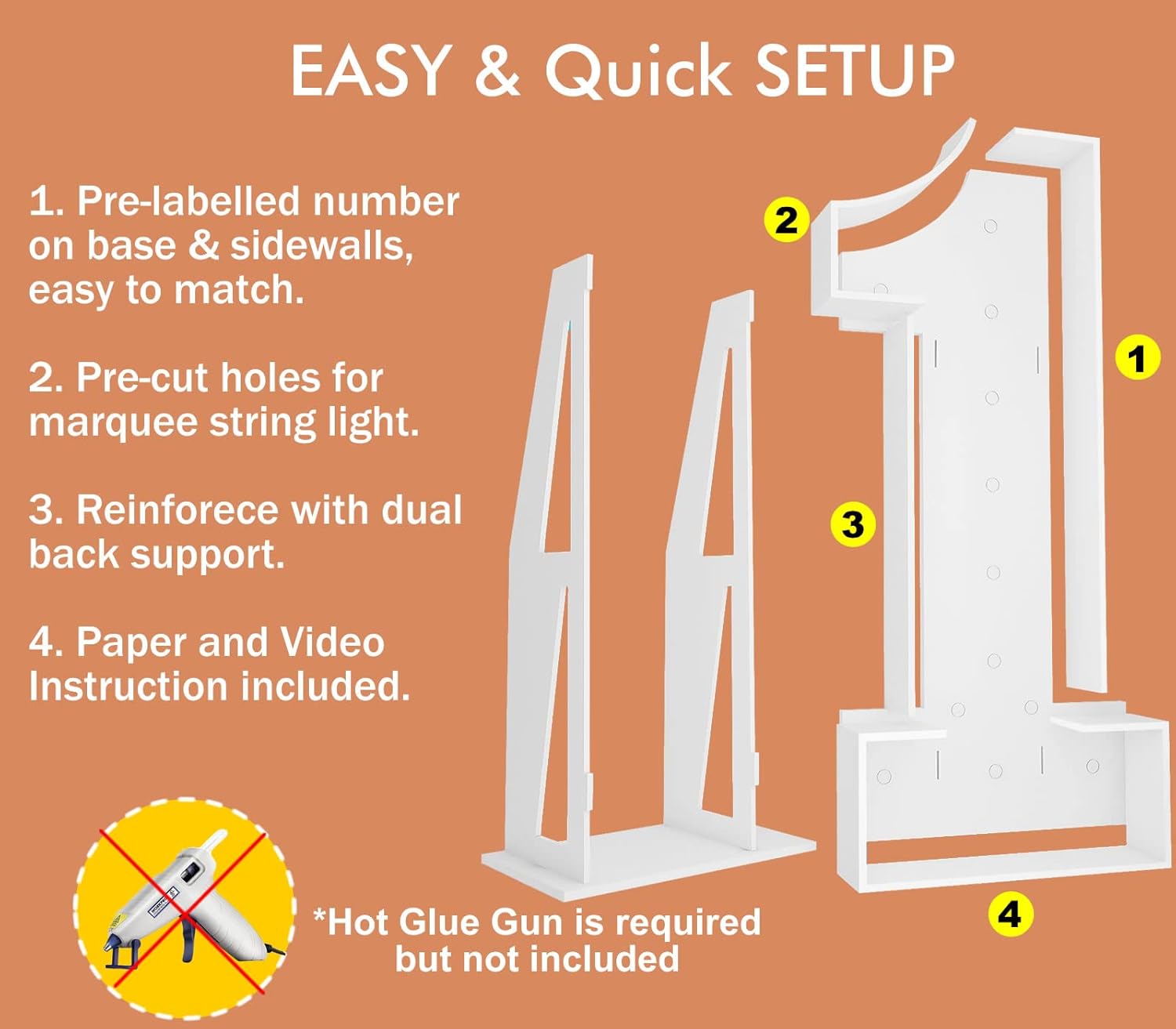 EASY & Quick SETUP

1. Pre-labelled number on base & sidewalls, easy to match.

2. Pre-cut holes for marquee string light.

3. Reinforece with dual back support.

4. Paper and Video Instruction included.

2

1

3

4

*Hot Glue Gun is required but not included