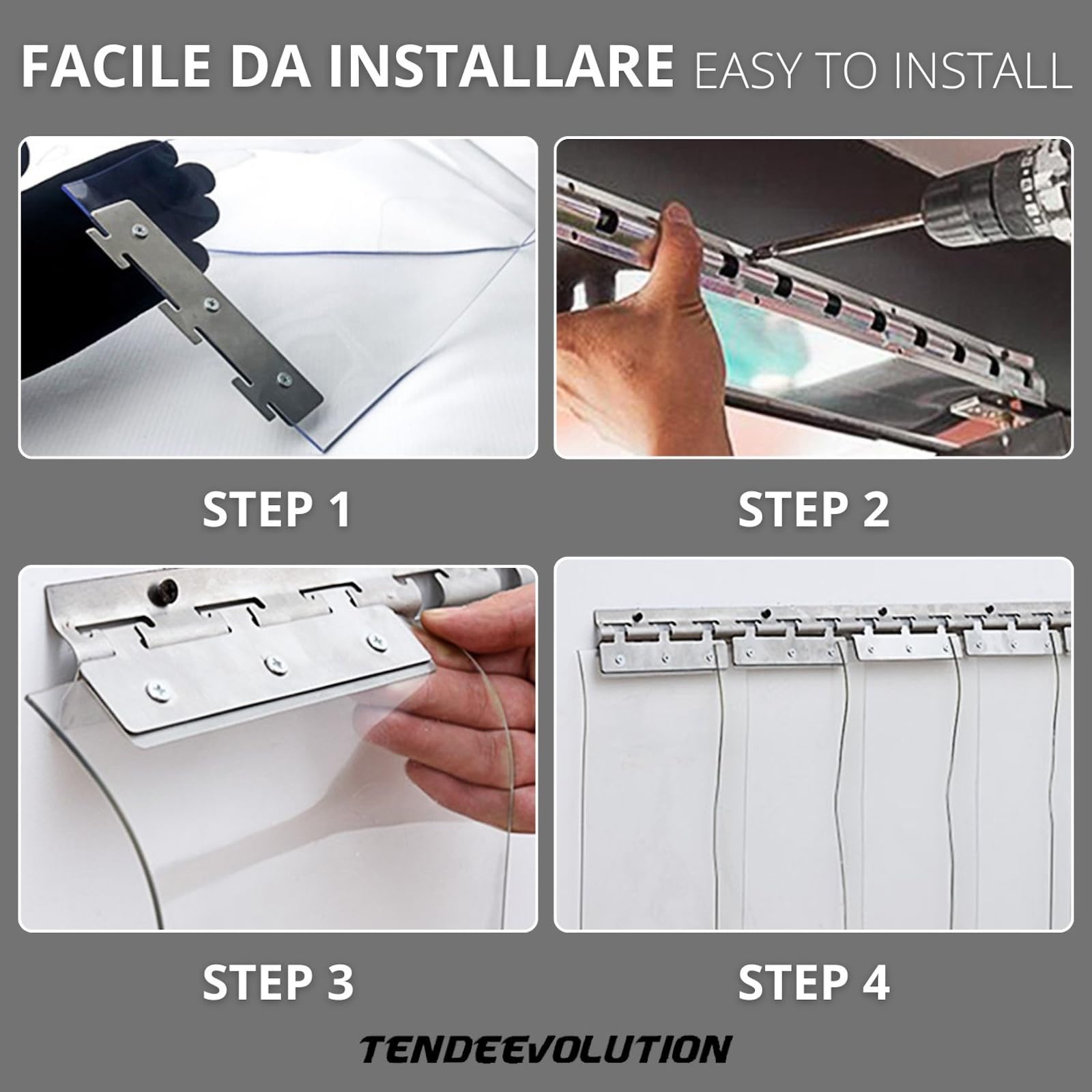 FACILE DA INSTALLARE EASY TO INSTALL

STEP 1

STEP 2

STEP 3

STEP 4

TENDEEVOLUTION