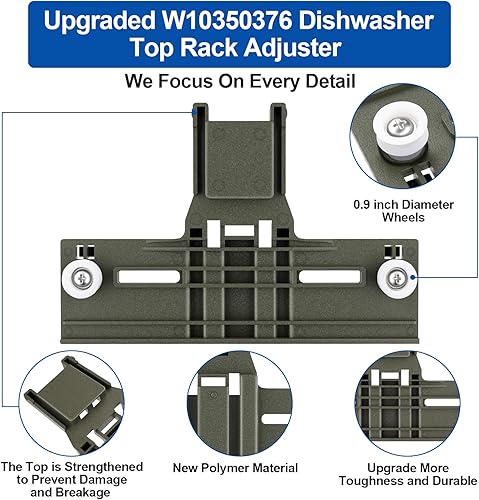 Upgraded W10350376 Dishwasher Top Rack Adjuster

We Focus On Every Detail

0.9 inch Diameter Wheels

The Top is Strengthened to Prevent Damage and Breakage

New Polymer Material

Upgrade More Toughness and Durable