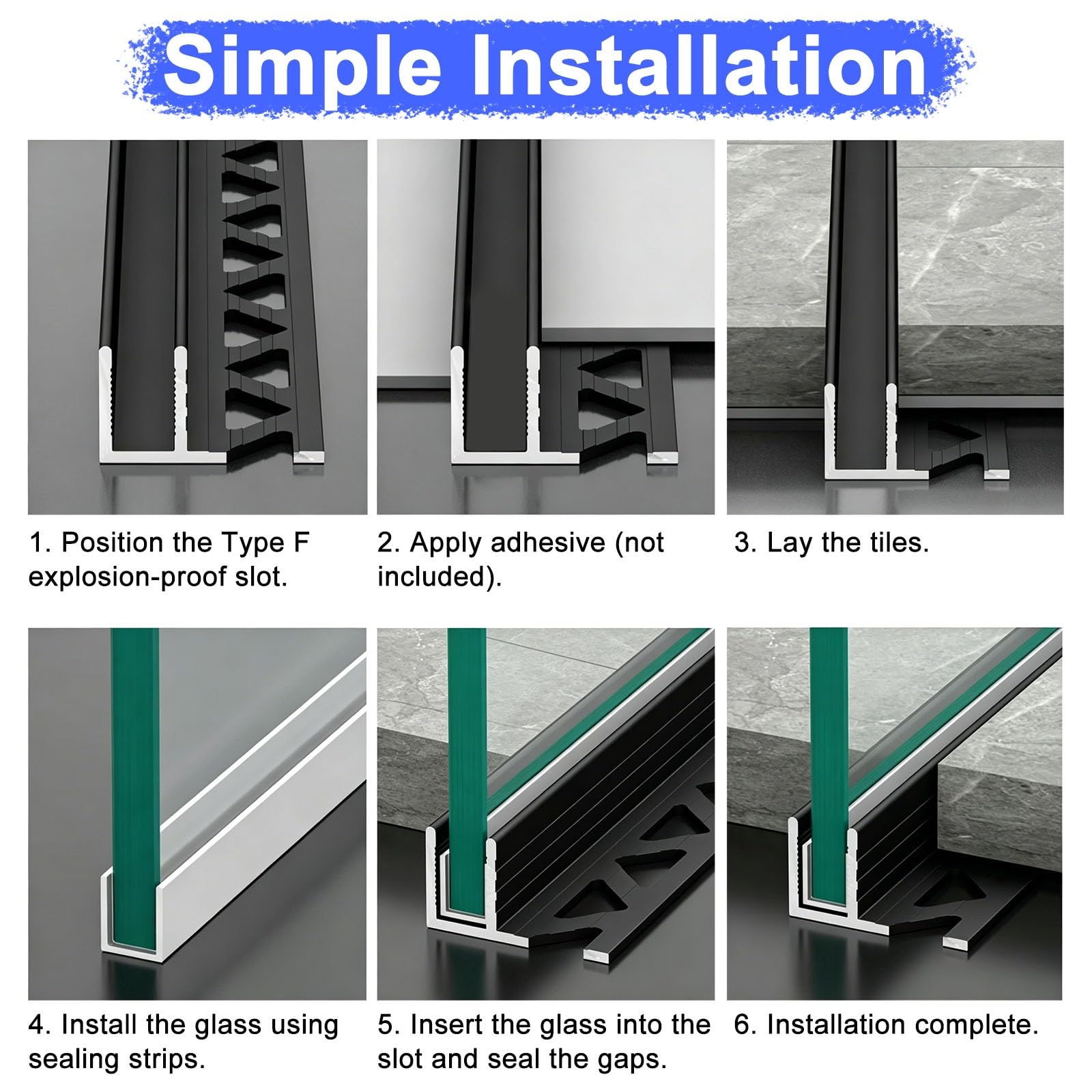 Simple Installation

1. Position the Type F explosion-proof slot.

2. Apply adhesive (not included).

3. Lay the tiles.

4. Install the glass using sealing strips.

5. Insert the glass into the slot and seal the gaps.

6. Installation complete.