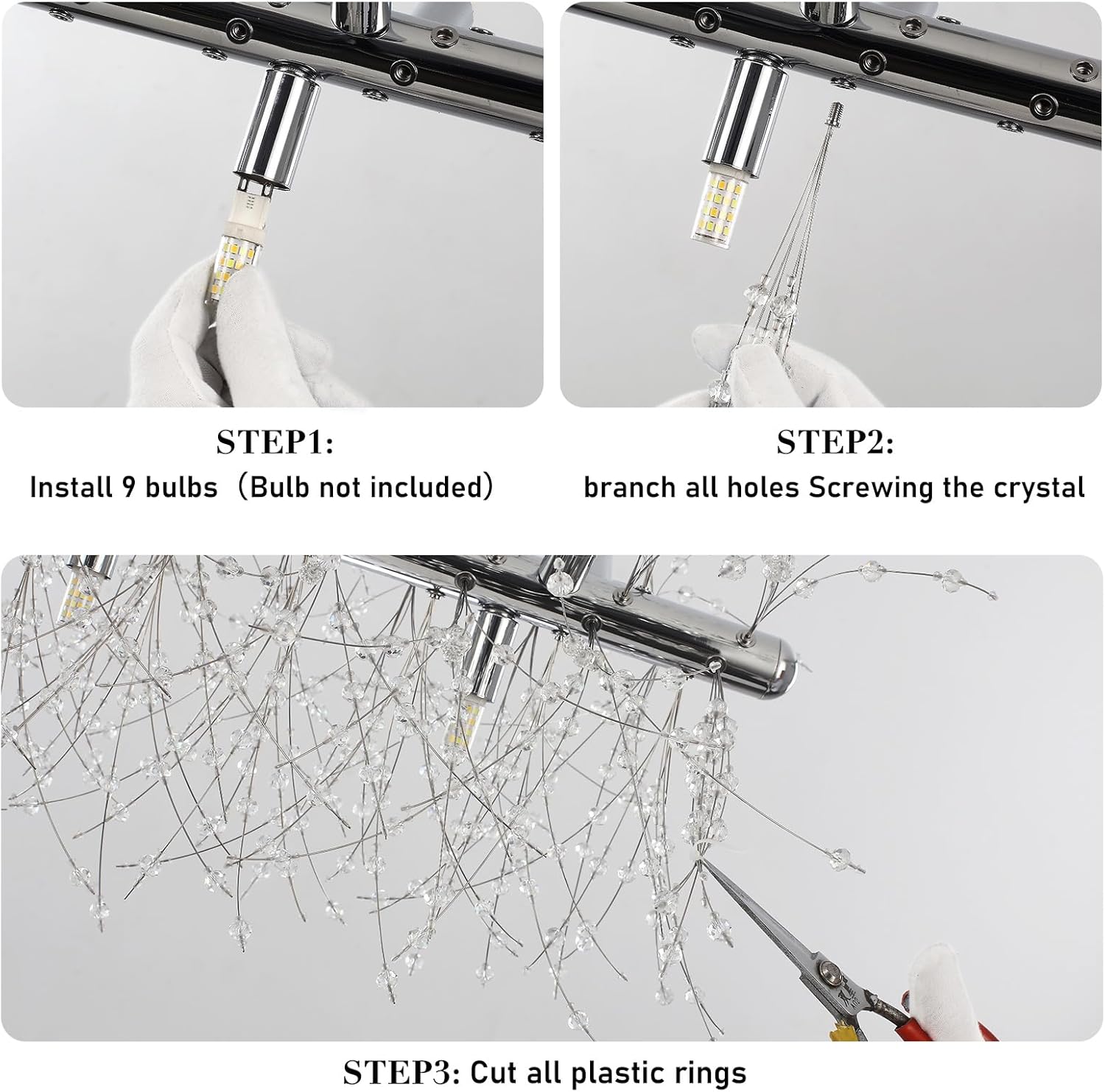 STEP1:
Install 9 bulbs（Bulb not included）

STEP2:
branch all holes Screwing the crystal

STEP3: Cut all plastic rings