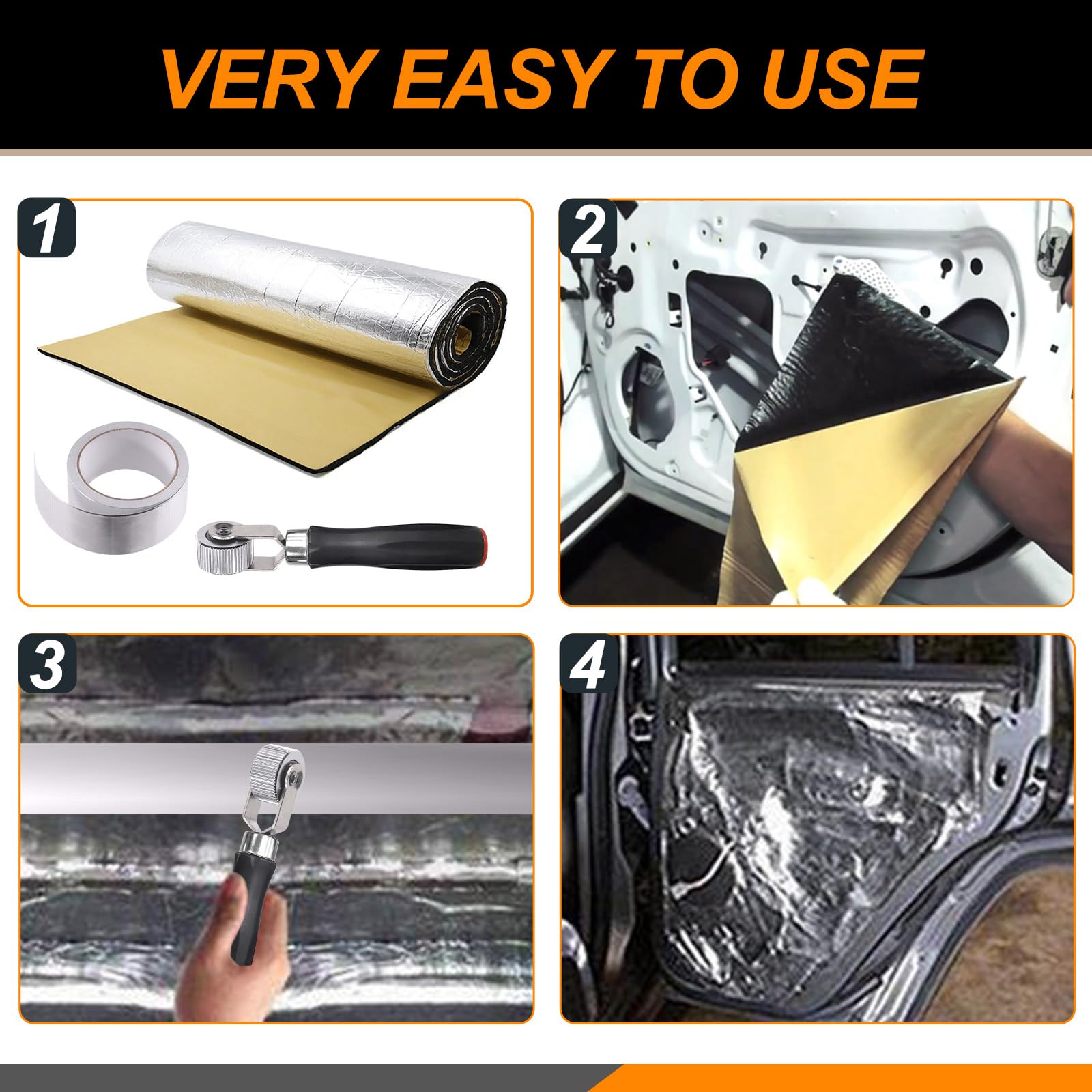 VERY EASY TO USE

1

2

3

4