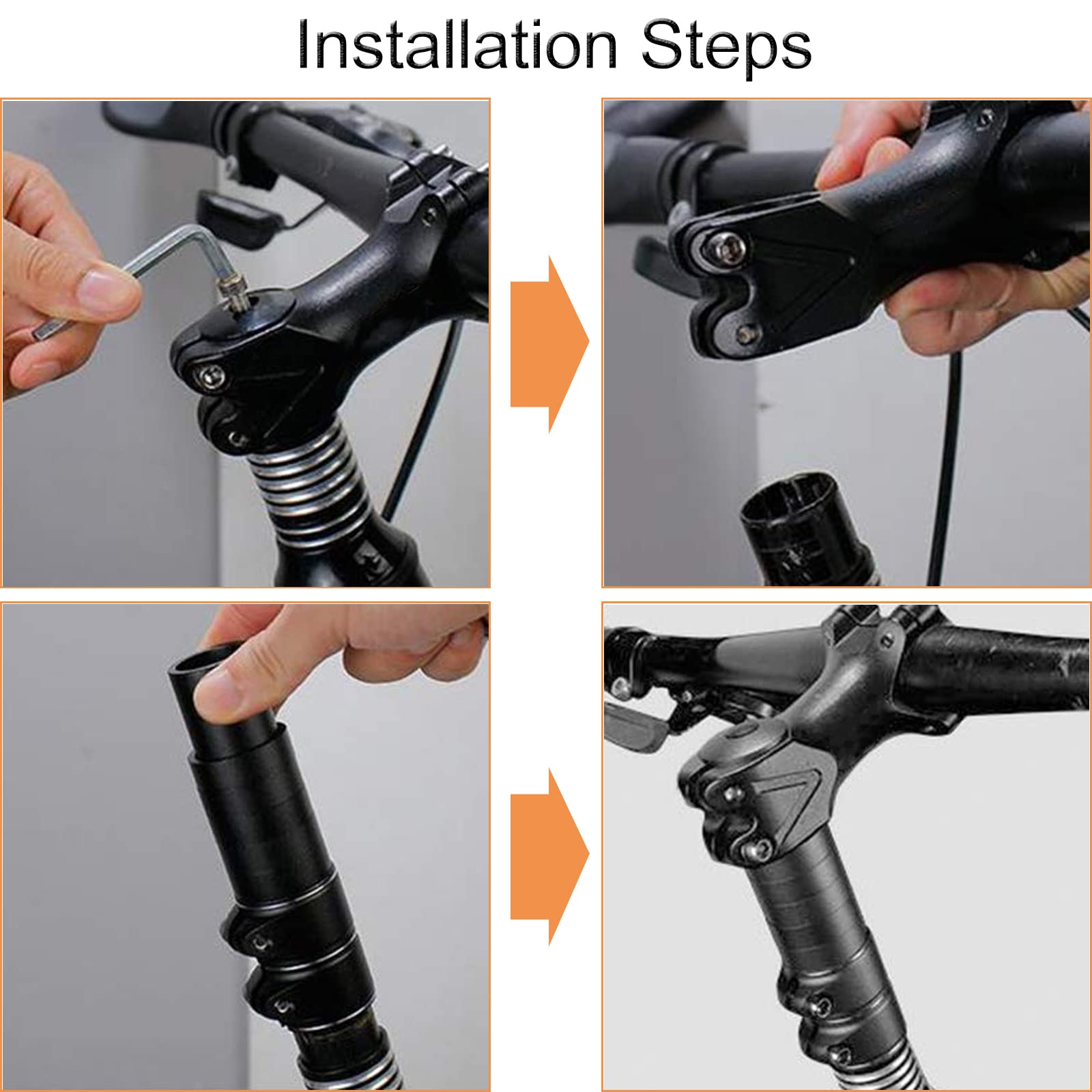 Installation Steps