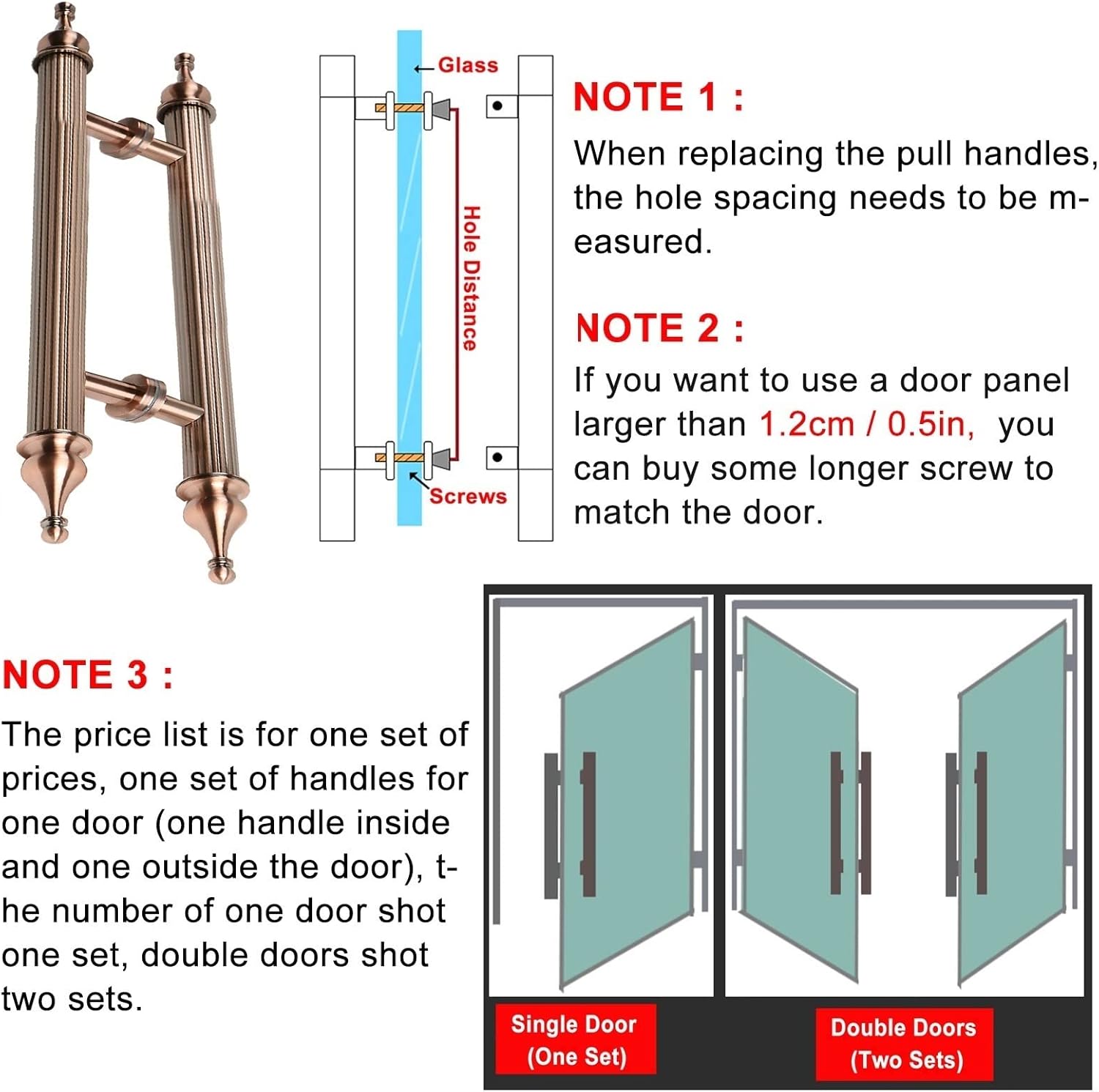 Glass

Hole Distance

Screws

NOTE 1 :

When replacing the pull handles, the hole spacing needs to be measured.

NOTE 2 :

If you want to use a door panel larger than 1.2cm / 0.5in, you can buy some longer screw to match the door.

NOTE 3 :

The price list is for one set of prices, one set of handles for one door (one handle inside and one outside the door), the number of one door shot one set, double doors shot two sets.

Single Door (One Set)

Double Doors (Two Sets)