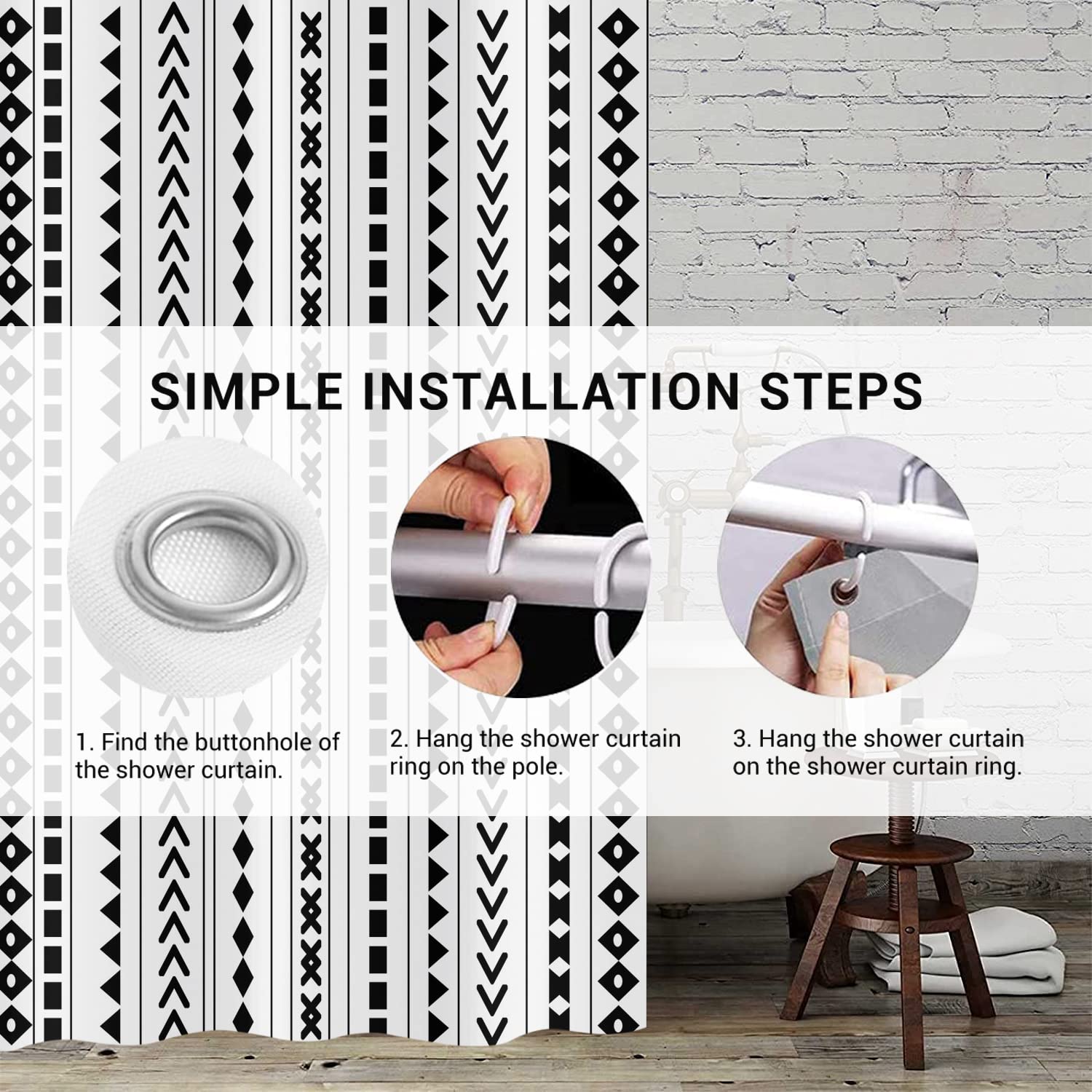 SIMPLE INSTALLATION STEPS

1. Find the buttonhole of the shower curtain.

2. Hang the shower curtain ring on the pole.

3. Hang the shower curtain on the shower curtain ring.