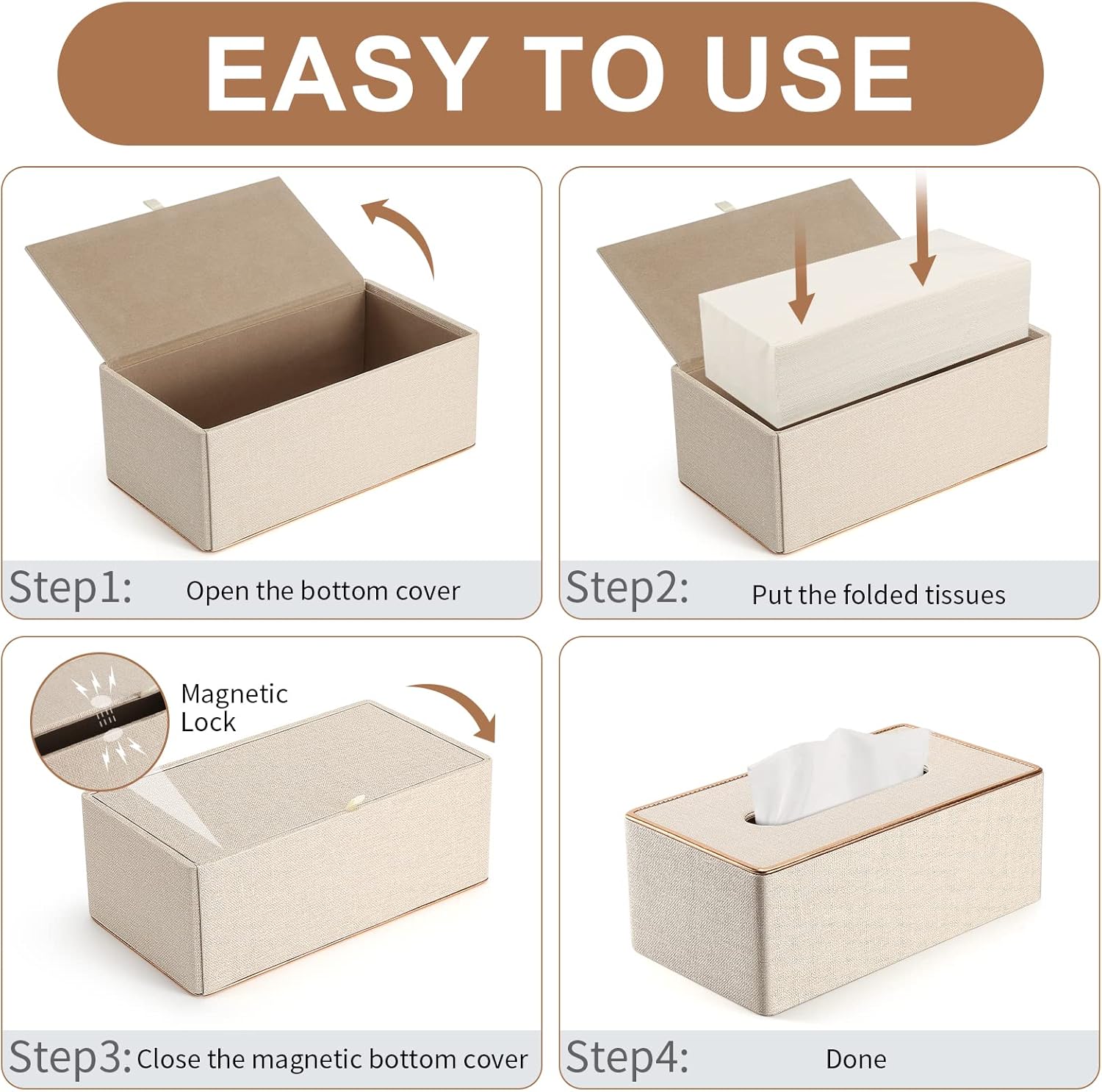 EASY TO USE

Step1: Open the bottom cover

Step2: Put the folded tissues

Magnetic Lock

Step3: Close the magnetic bottom cover

Step4: Done