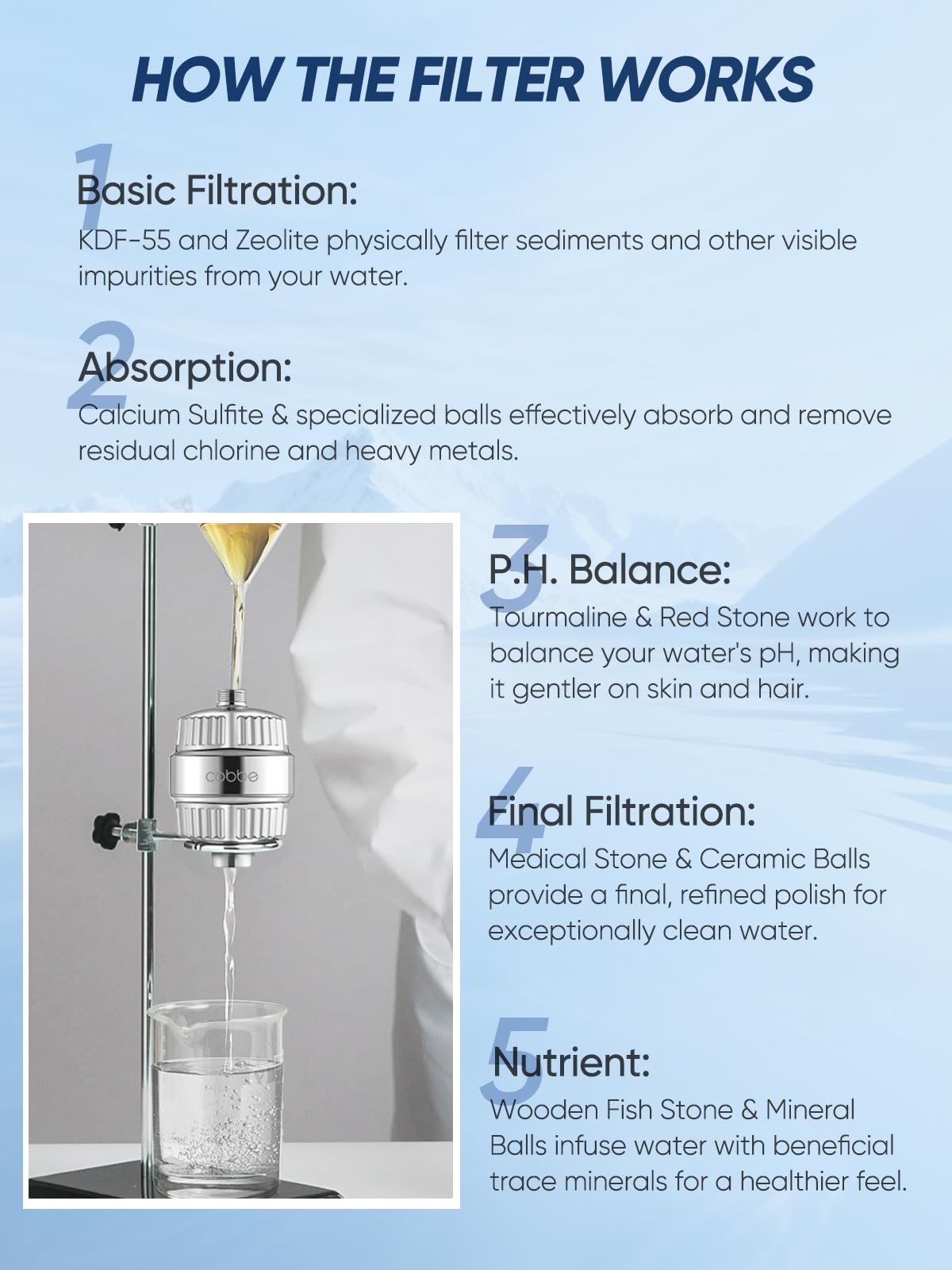 HOW THE FILTER WORKS

1

Basic Filtration:

KDF-55 and Zeolite physically filter sediments and other visible impurities from your water.

2

Absorption:

Calcium Sulfite & specialized balls effectively absorb and remove residual chlorine and heavy metals.

cobbe

3

P.H. Balance:

Tourmaline & Red Stone work to balance your water's pH, making it gentler on skin and hair.

4

Final Filtration:

Medical Stone & Ceramic Balls provide a final, refined polish for exceptionally clean water.

5

Nutrient:

Wooden Fish Stone & Mineral Balls infuse water with beneficial trace minerals for a healthier feel.