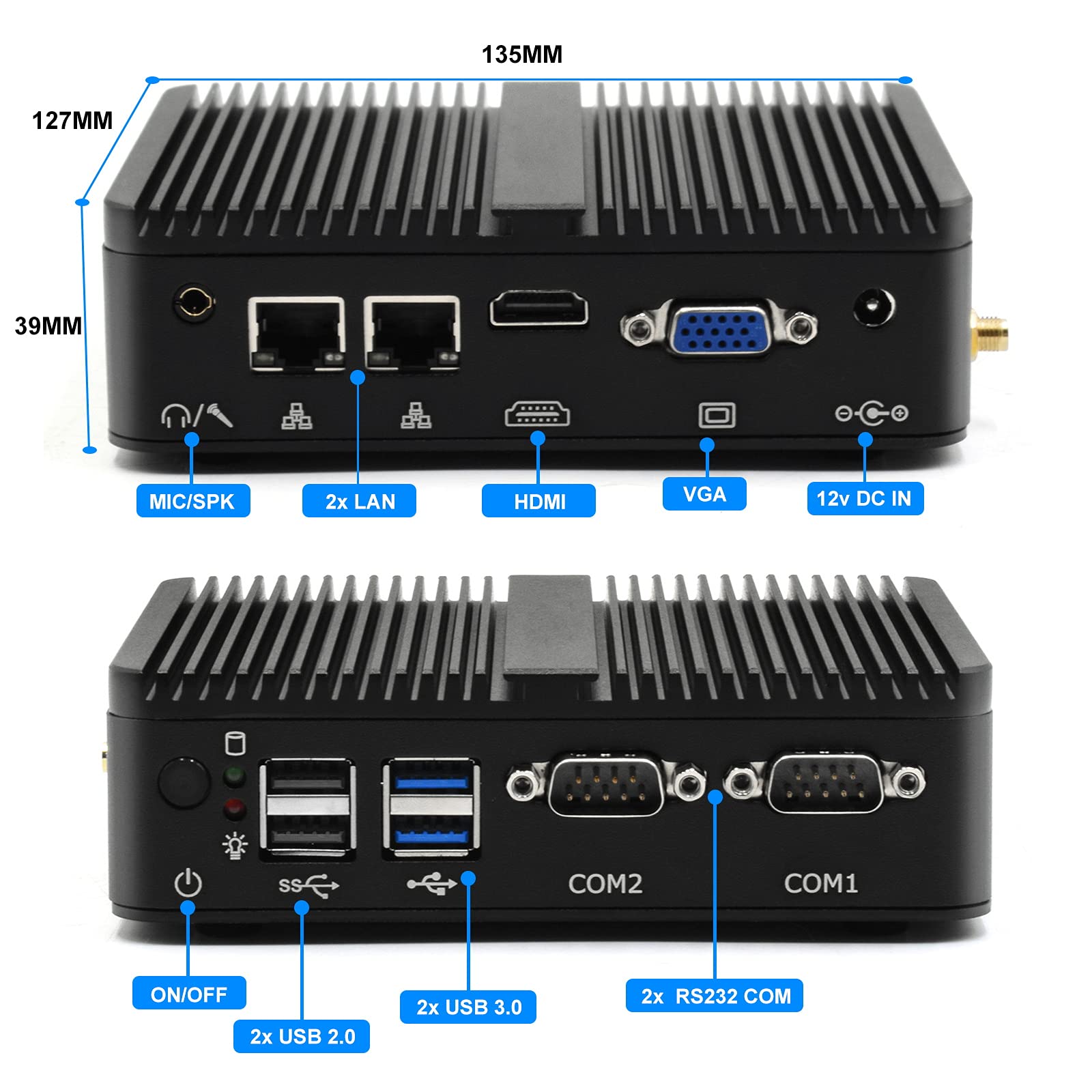 135MM

127MM

39MM

MIC/SPK

2x LAN

HDMI

VGA

12v DC IN

SS

COM2

COM1

ON/OFF

2x USB 2.0

2x USB 3.0

2x RS232 COM