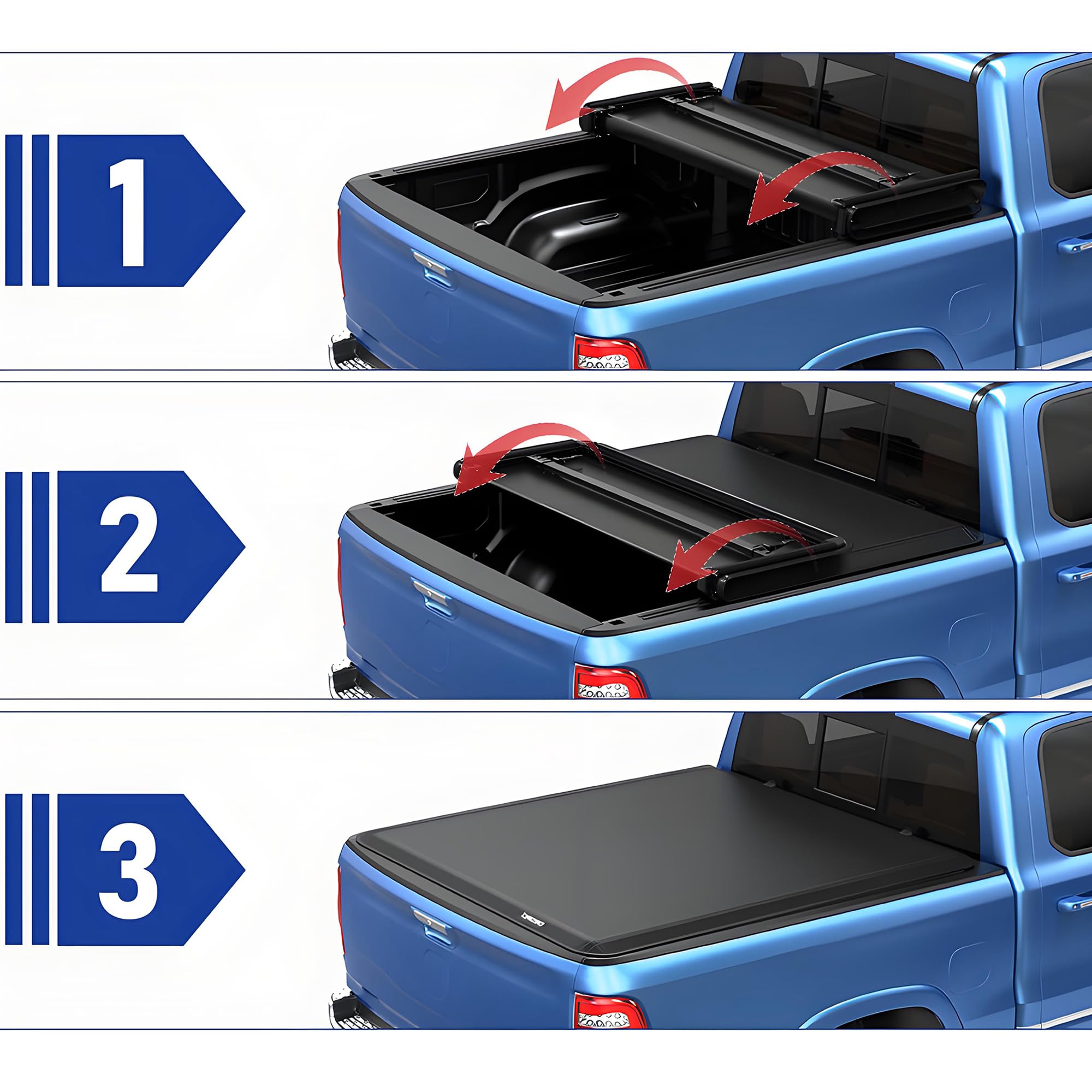 1

2

3