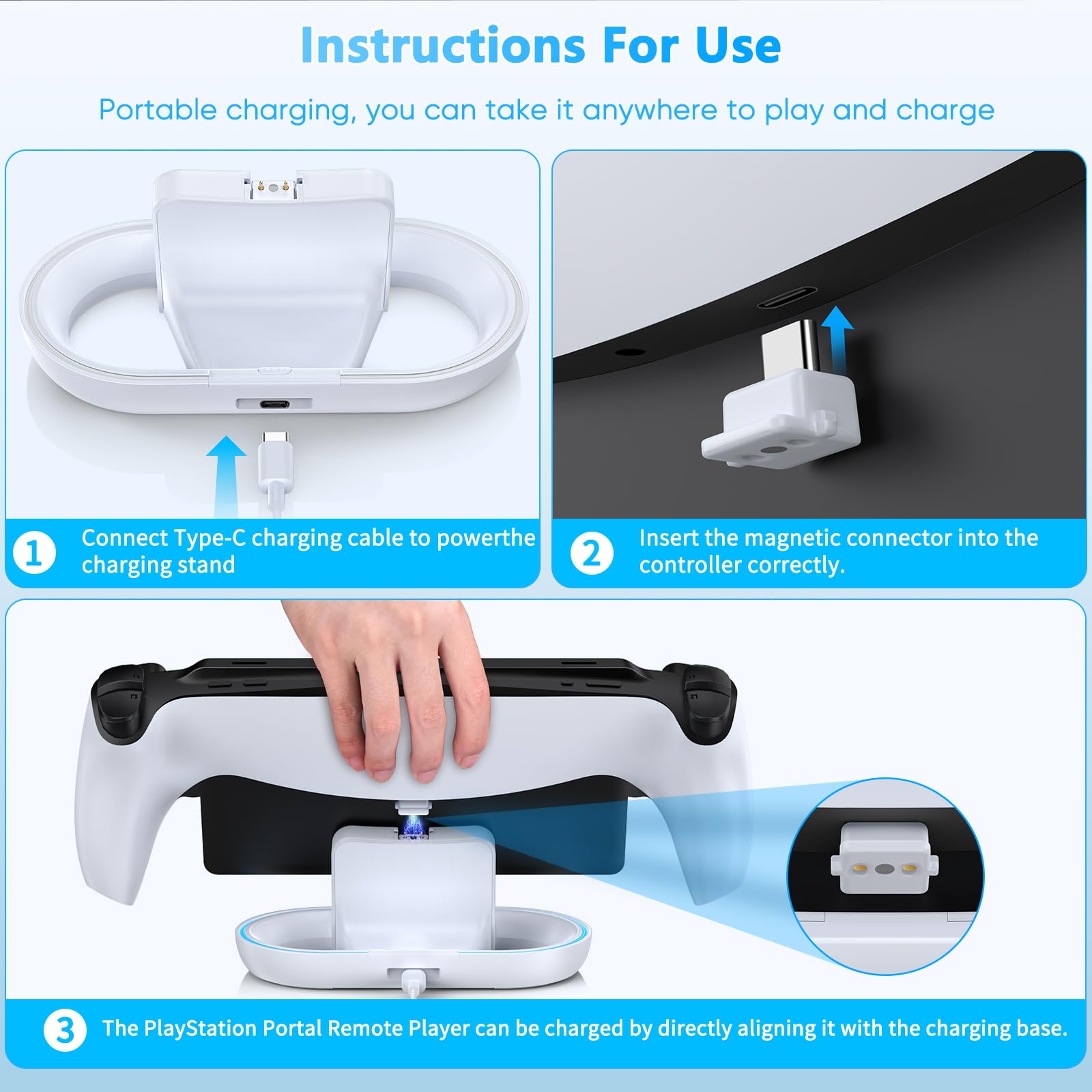 Instructions For Use

Portable charging, you can take it anywhere to play and charge

1 Connect Type-C charging cable to powerthe charging stand

2 Insert the magnetic connector into the controller correctly.

3 The PlayStation Portal Remote Player can be charged by directly aligning it with the charging base.