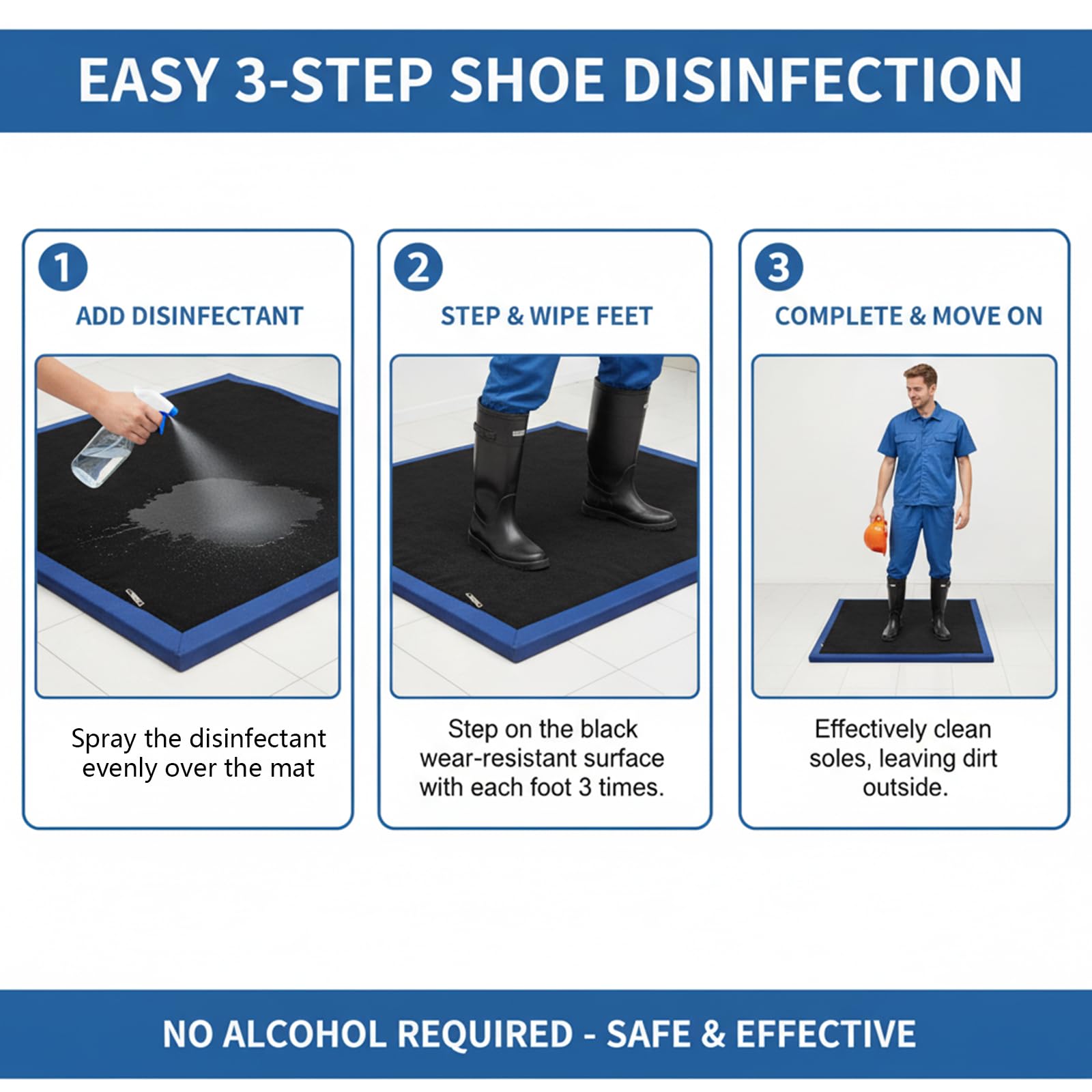 EASY 3-STEP SHOE DISINFECTION

1
ADD DISINFECTANT

Spray the disinfectant evenly over the mat

2
STEP & WIPE FEET

Step on the black wear-resistant surface with each foot 3 times.

3
COMPLETE & MOVE ON

Effectively clean soles, leaving dirt outside.

NO ALCOHOL REQUIRED - SAFE & EFFECTIVE