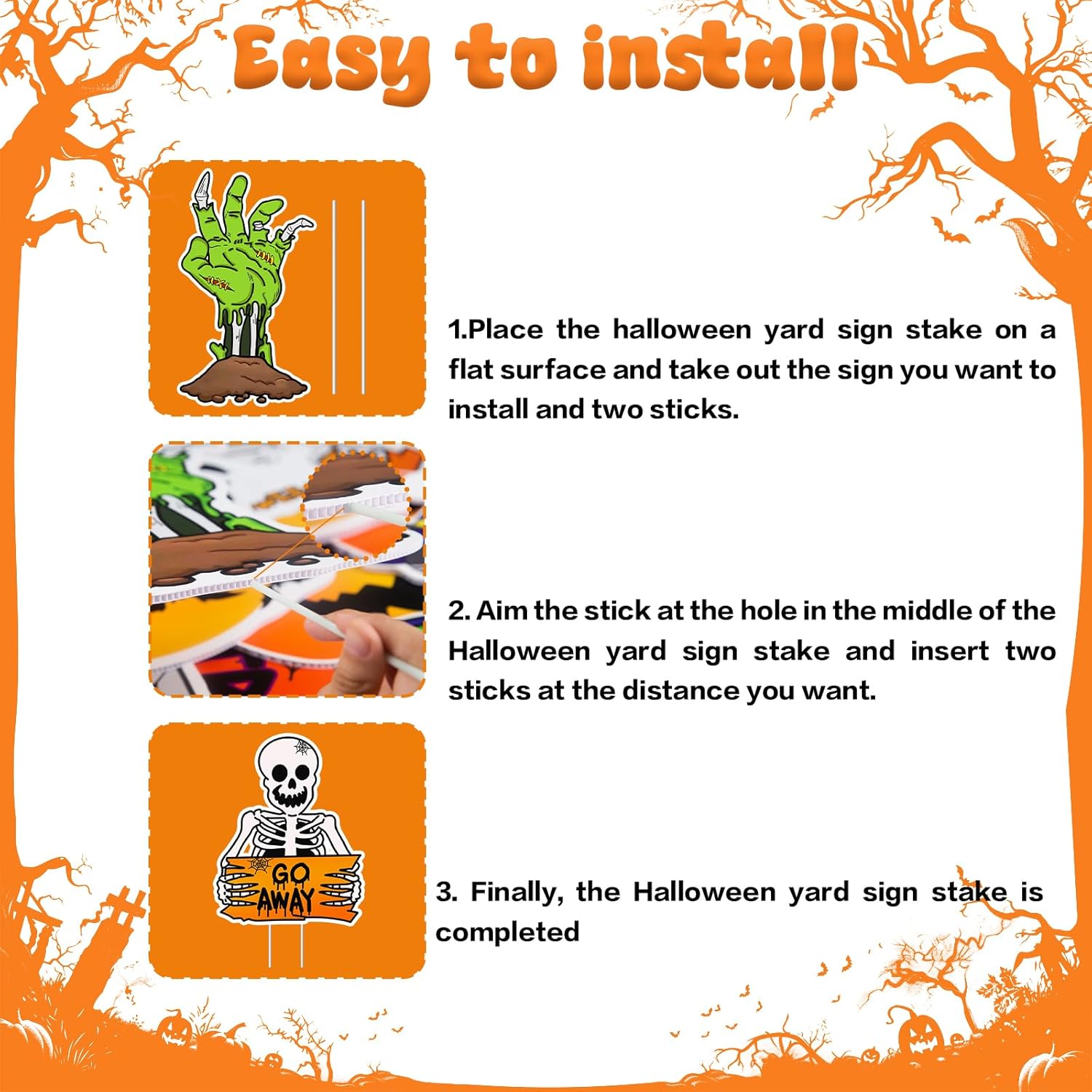 Easy to install

1.Place the halloween yard sign stake on a flat surface and take out the sign you want to install and two sticks.

2. Aim the stick at the hole in the middle of the Halloween yard sign stake and insert two sticks at the distance you want.

GO AWAY

3. Finally, the Halloween yard sign stake is completed