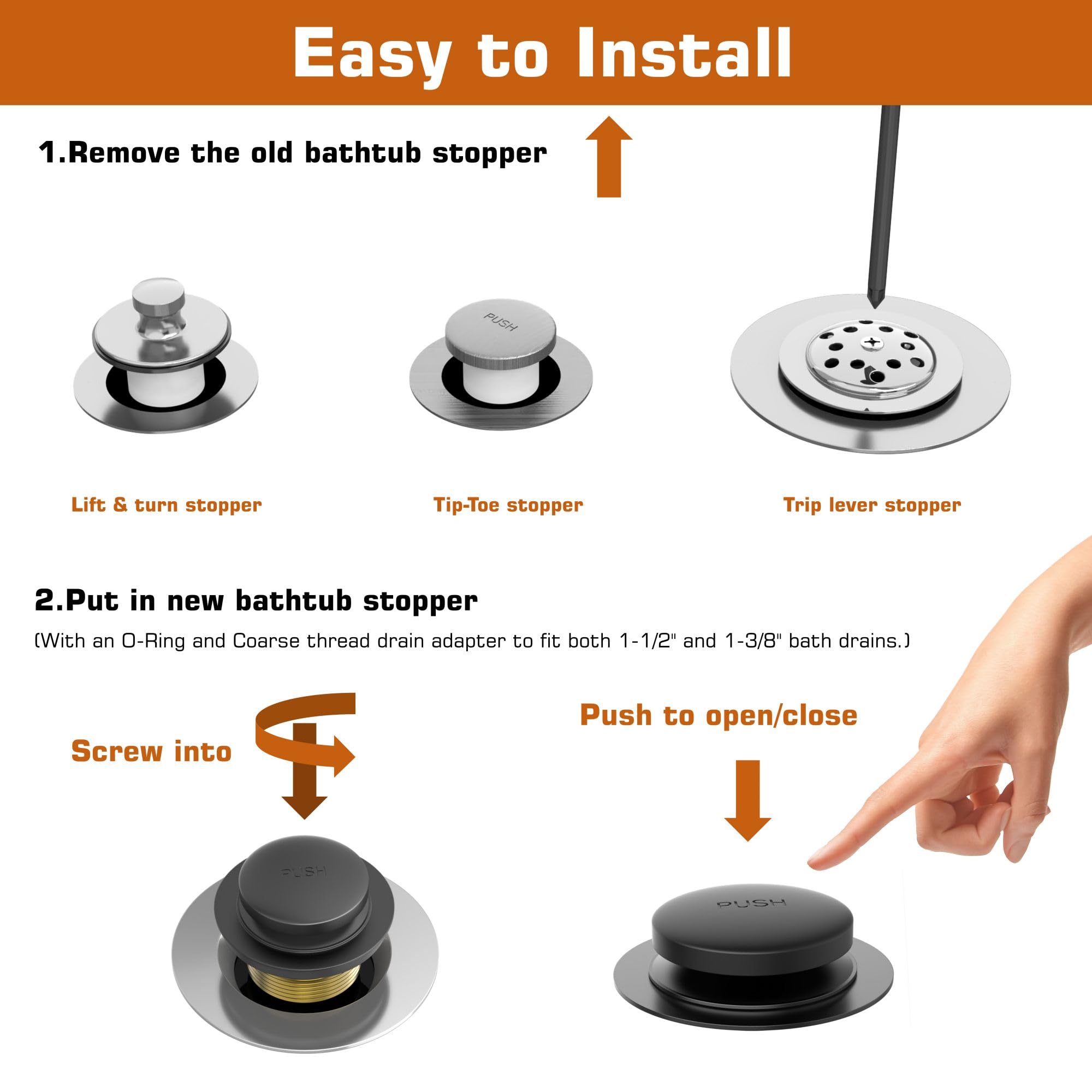 Easy to Install

1.Remove the old bathtub stopper

PUSH

Lift & turn stopper

Tip-Toe stopper

Trip lever stopper

2.Put in new bathtub stopper

(With an O-Ring and Coarse thread drain adapter to fit both 1-1/2" and 1-3/8" bath drains.)

Screw into

Push to open/close

PUSH

PUSH