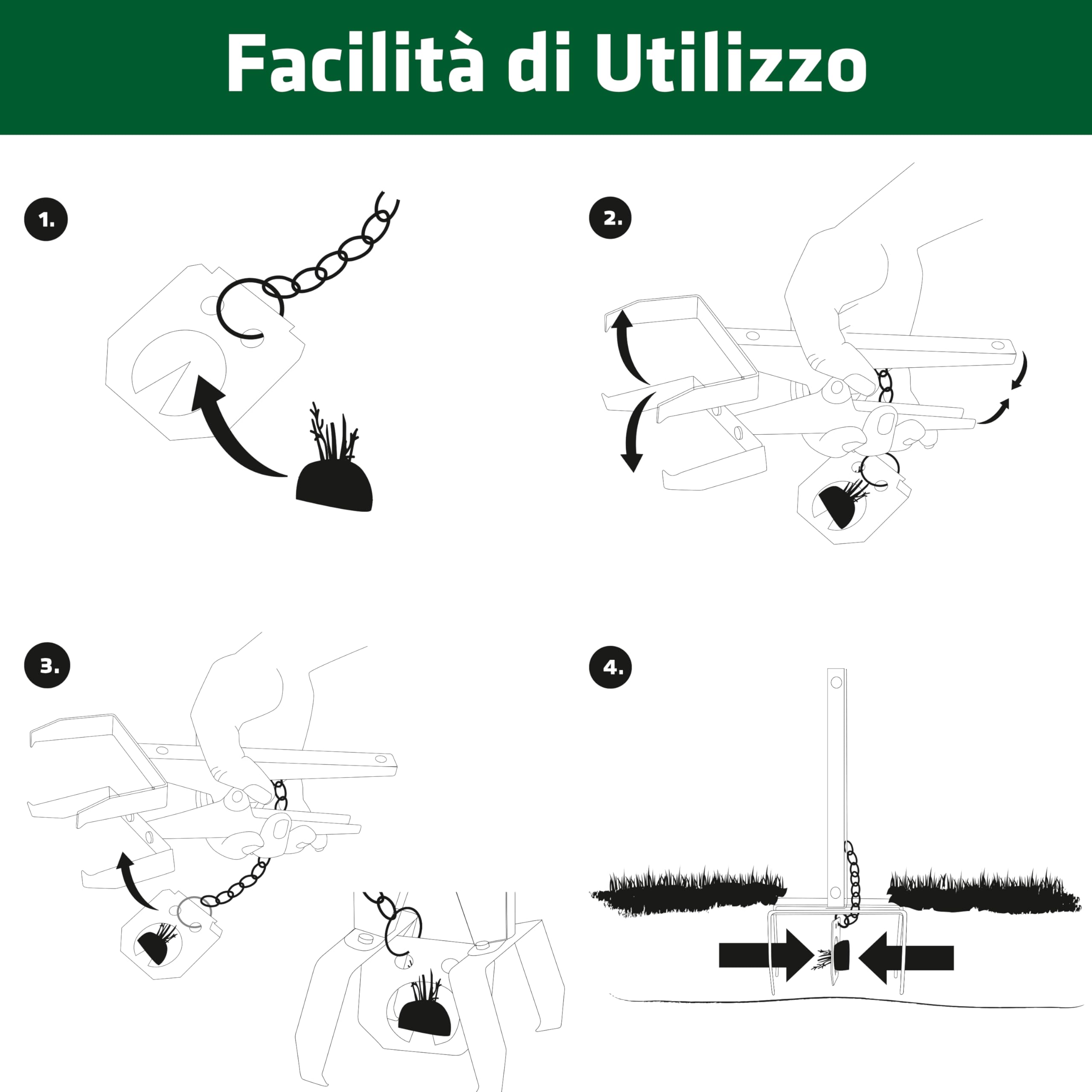 Facilità di Utilizzo

1.

2.

3.

4.