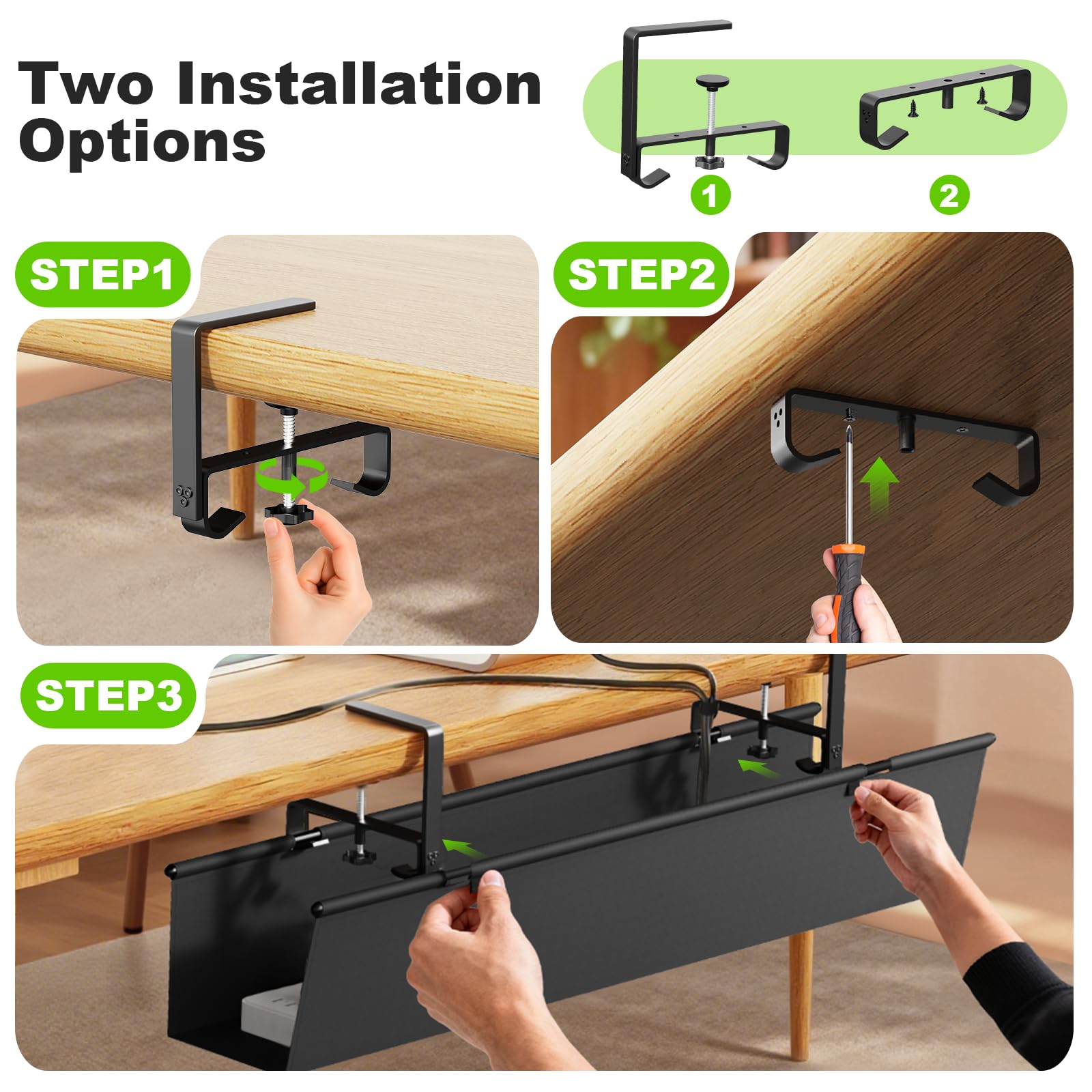 Two Installation Options

1

2

STEP1

STEP2

STEP3