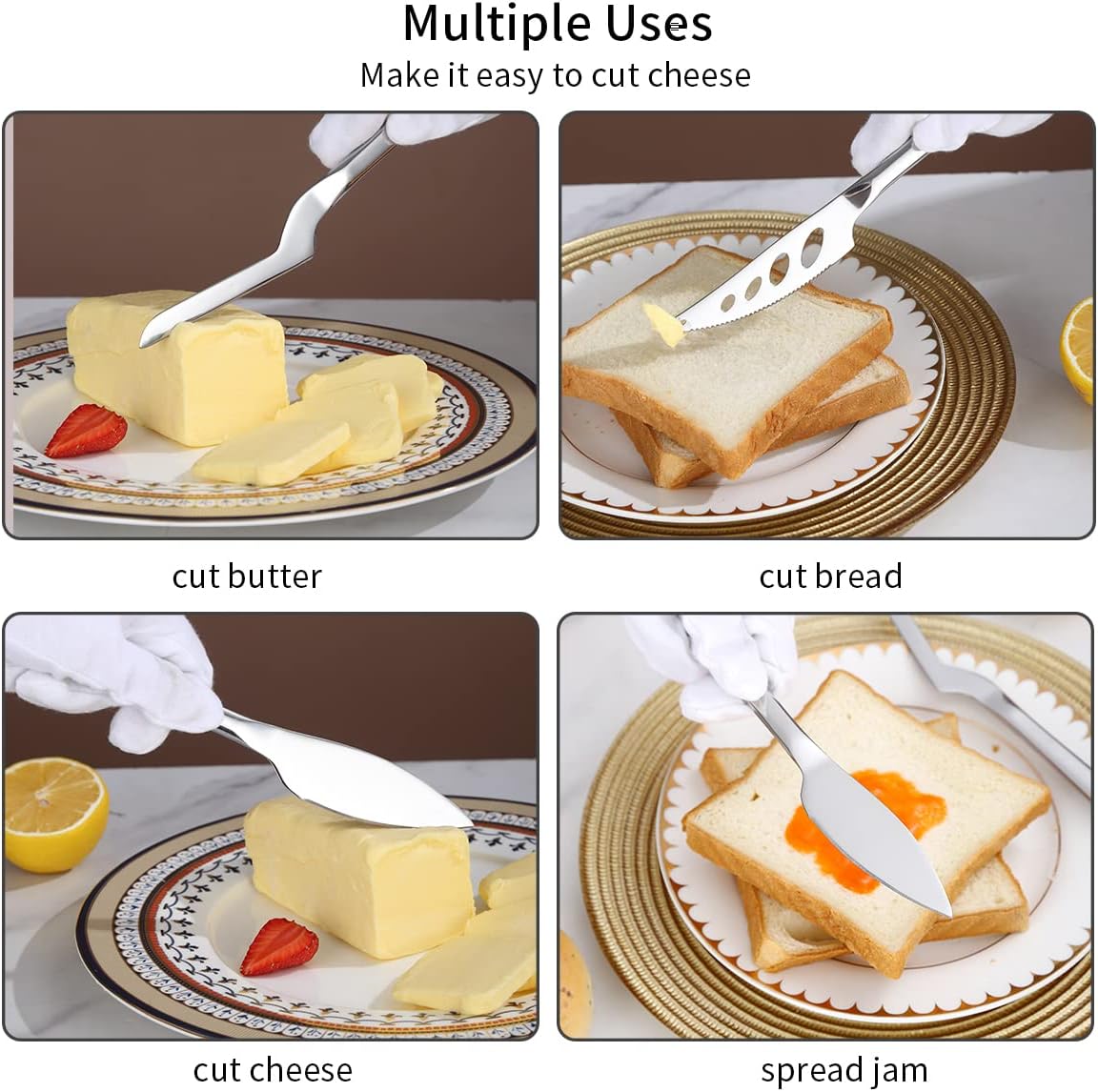 Multiple Uses
Make it easy to cut cheese

cut butter

cut bread

cut cheese

spread jam