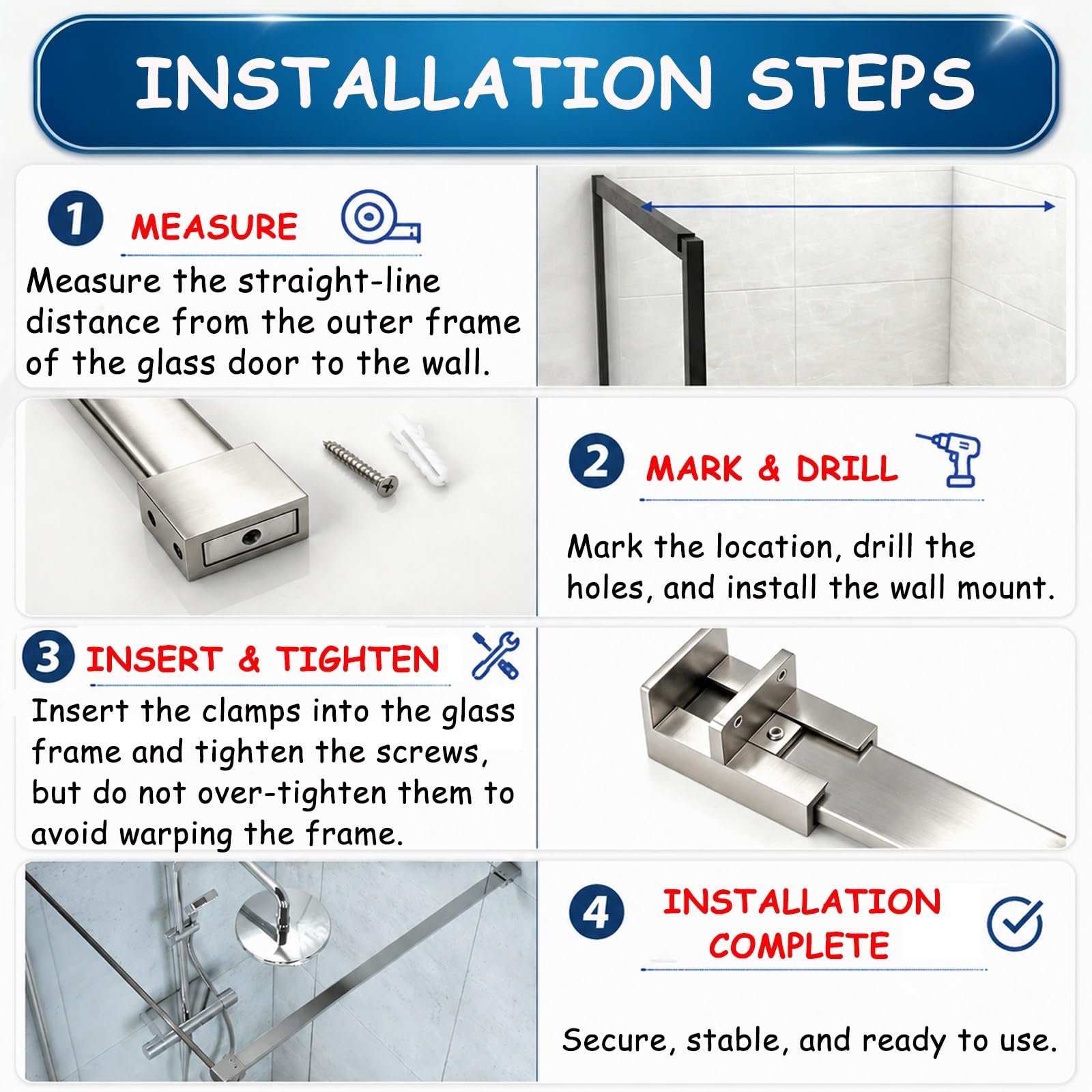 INSTALLATION STEPS

1 MEASURE

Measure the straight-line distance from the outer frame of the glass door to the wall.

2 MARK & DRILL

Mark the location, drill the holes, and install the wall mount.

3 INSERT & TIGHTEN

Insert the clamps into the glass frame and tighten the screws, but do not over-tighten them to avoid warping the frame.

4 INSTALLATION COMPLETE

Secure, stable, and ready to use.