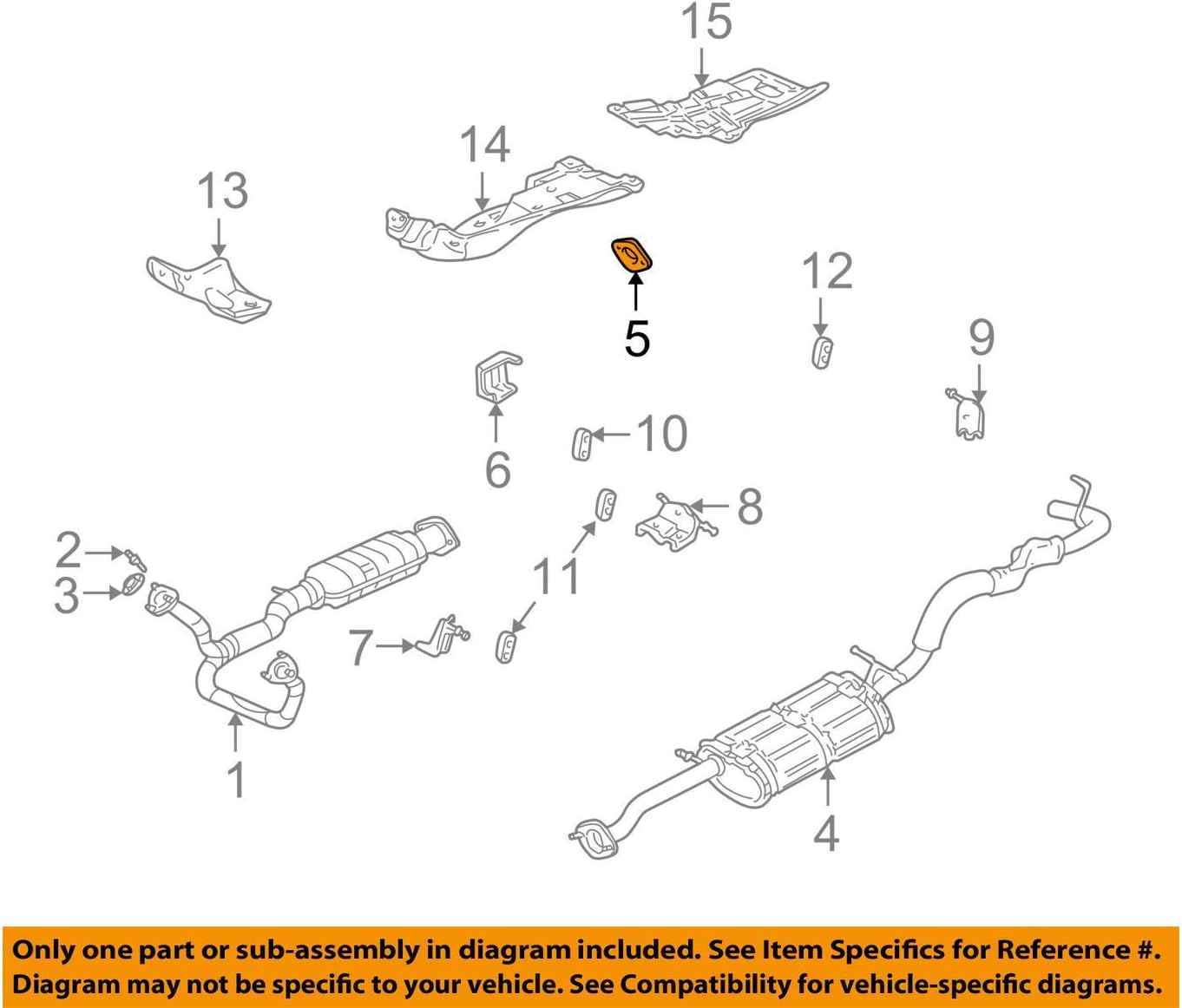 15

14

13

5

12

9

6

10

8

2

3

11

7

1

4

Only one part or sub-assembly in diagram included. See Item Specifics for Reference #. Diagram may not be specific to your vehicle. See Compatibility for vehicle-specific diagrams.