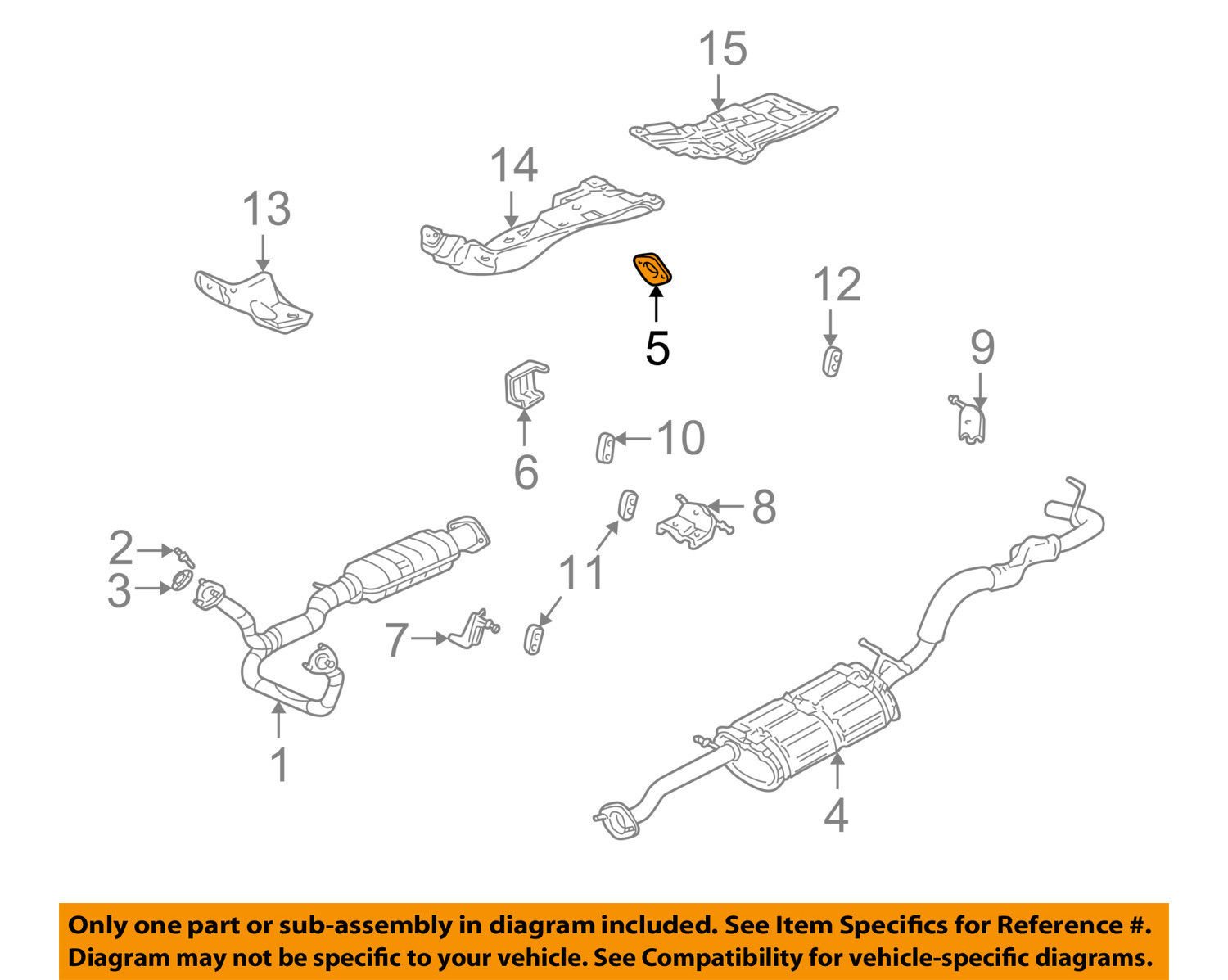 15
14
13
5
12
9
6
10
8
2
3
11
7
1
4

Only one part or sub-assembly in diagram included. See Item Specifics for Reference #. Diagram may not be specific to your vehicle. See Compatibility for vehicle-specific diagrams.