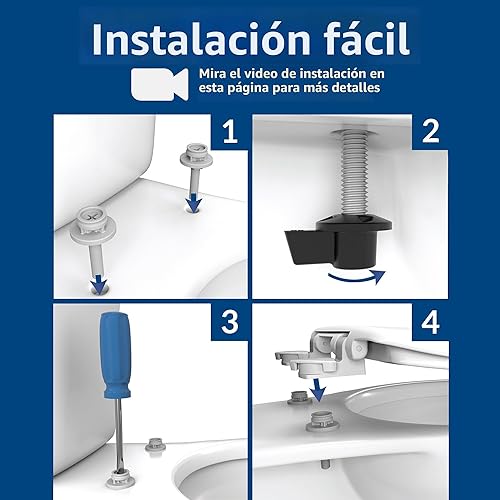 Instalación fácil

Mira el video de instalación en esta página para más detalles

1

2

3

4