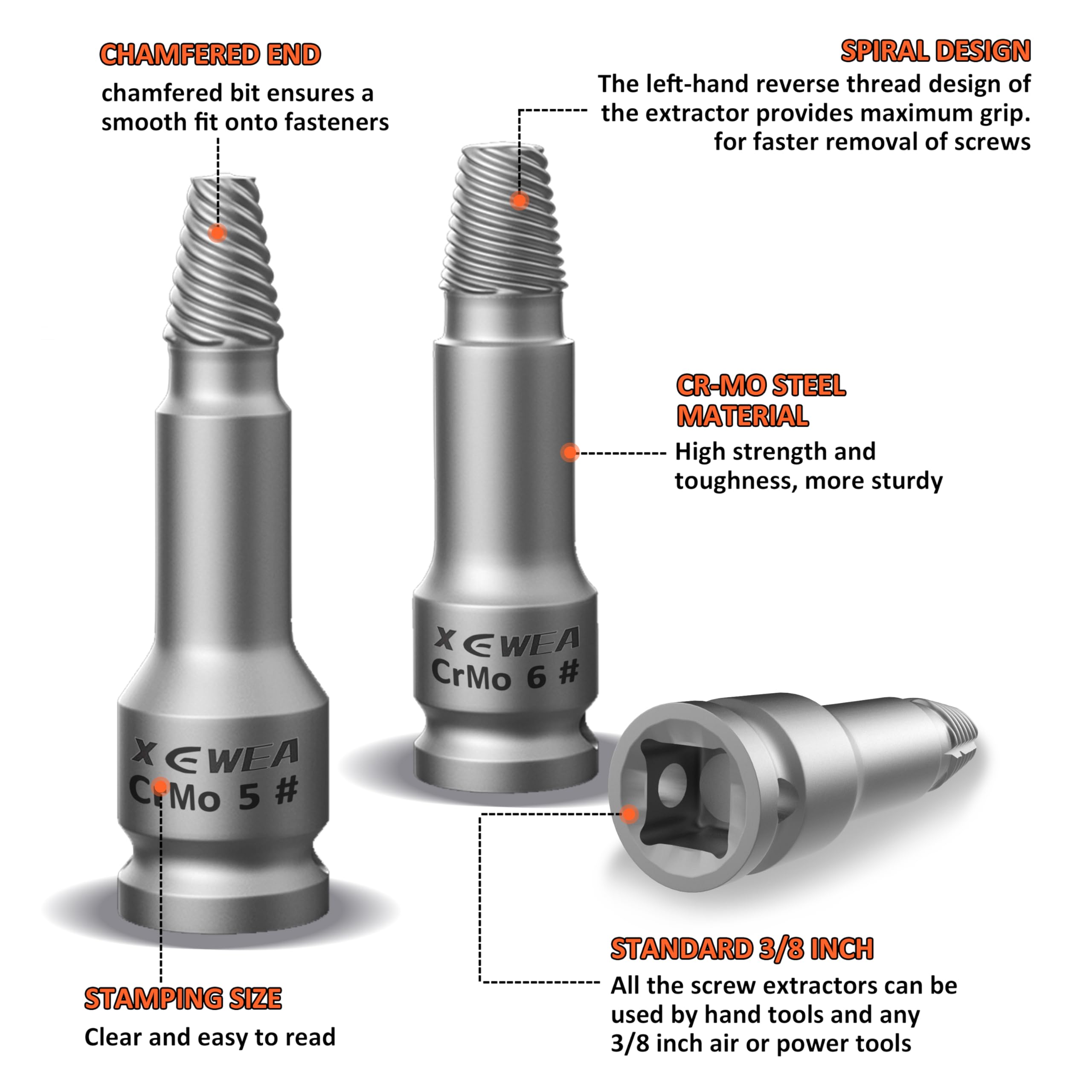 CHAMFERED END
chamfered bit ensures a smooth fit onto fasteners

SPIRAL DESIGN
The left-hand reverse thread design of the extractor provides maximum grip. for faster removal of screws

CR-MO STEEL MATERIAL
High strength and toughness, more sturdy

XEWEA
CrMo 6 #

XEWEA
CrMo 5 #

STANDARD 3/8 INCH
All the screw extractors can be used by hand tools and any 3/8 inch air or power tools

STAMPING SIZE
Clear and easy to read