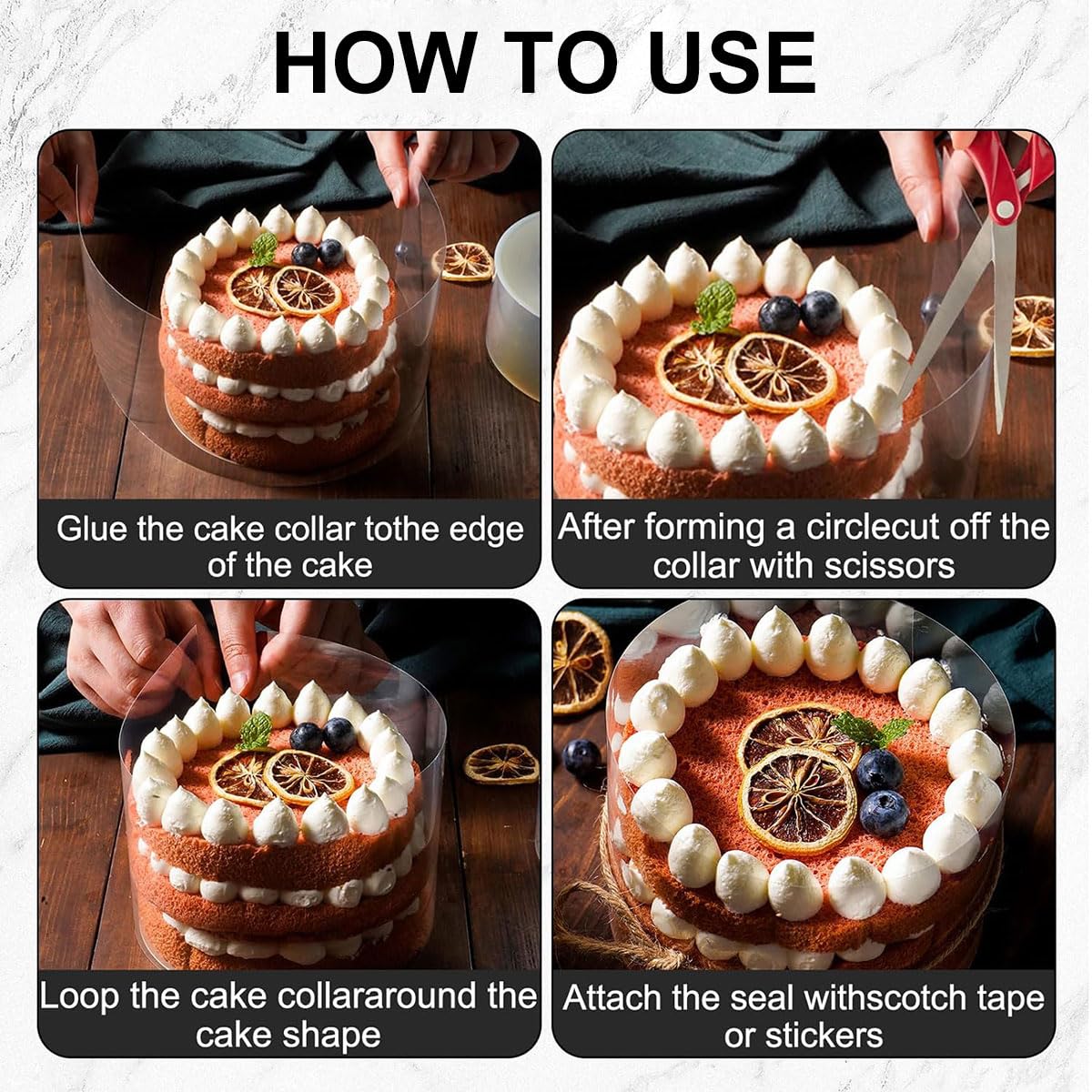 HOW TO USE

Glue the cake collar tothe edge of the cake

After forming a circlecut off the collar with scissors

Loop the cake collararound the cake shape

Attach the seal withscotch tape or stickers