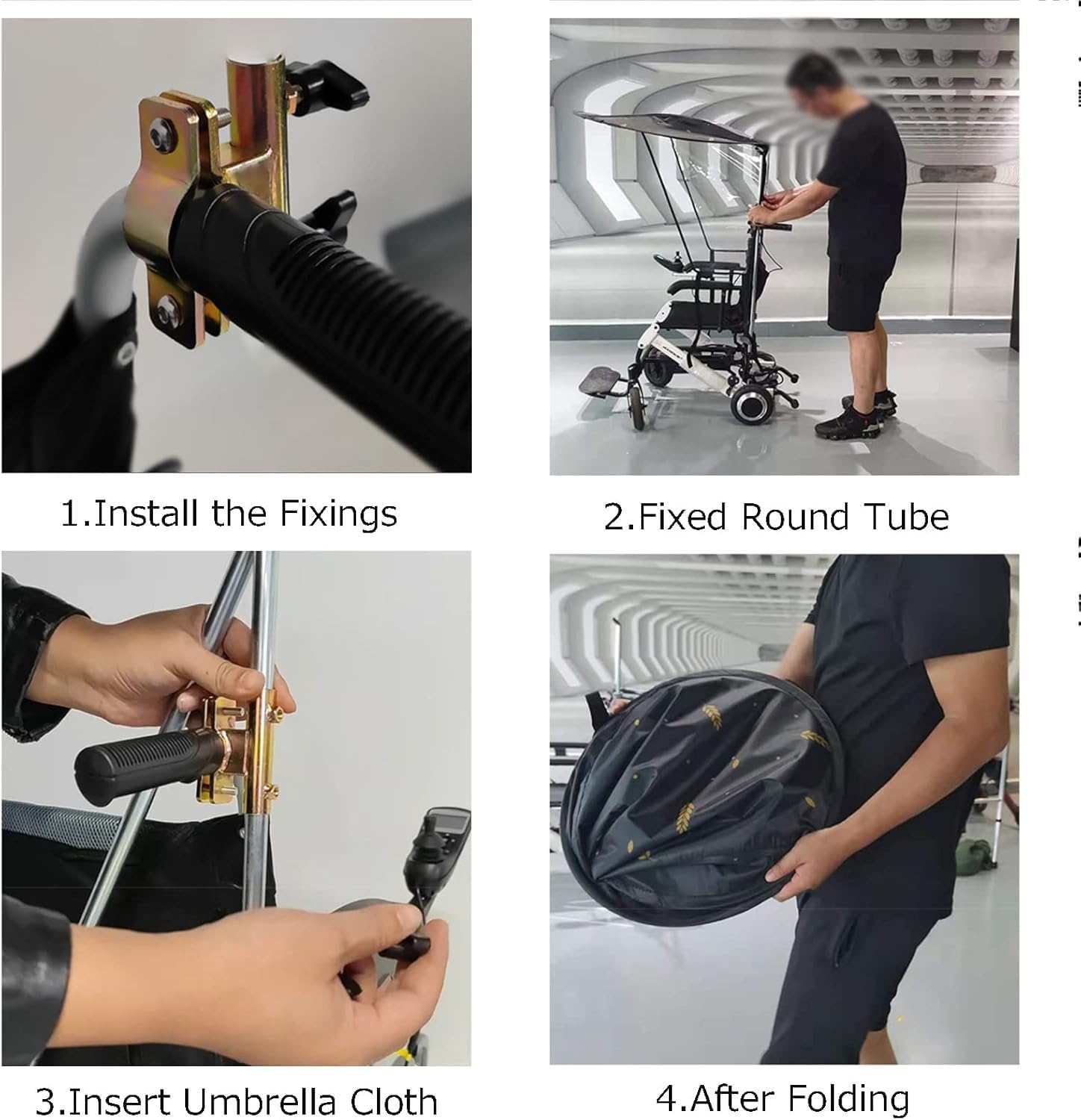 1.Install the Fixings

2.Fixed Round Tube

3.Insert Umbrella Cloth

4.After Folding