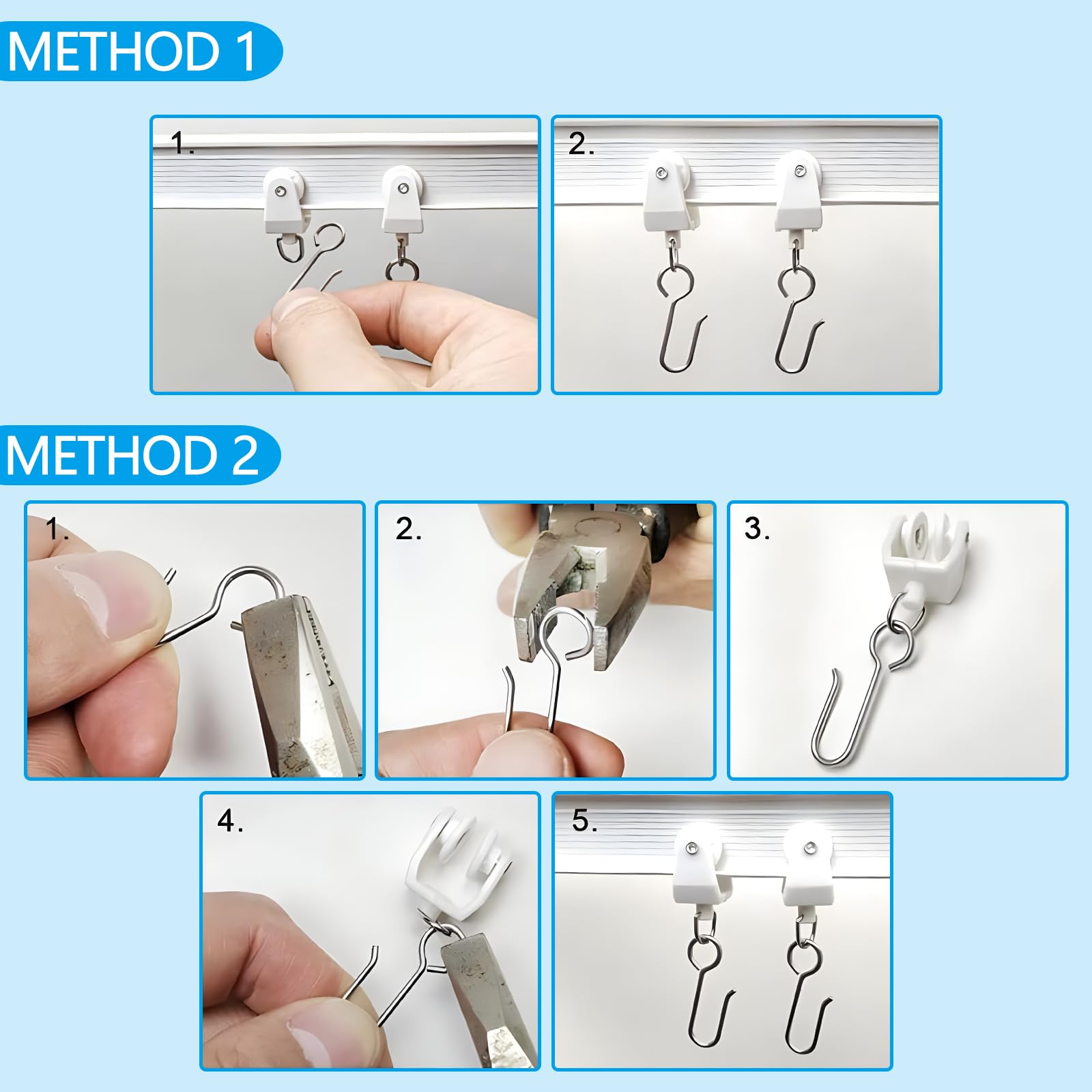 METHOD 1

1.

2.

METHOD 2

1.

2.

3.

4.

5.