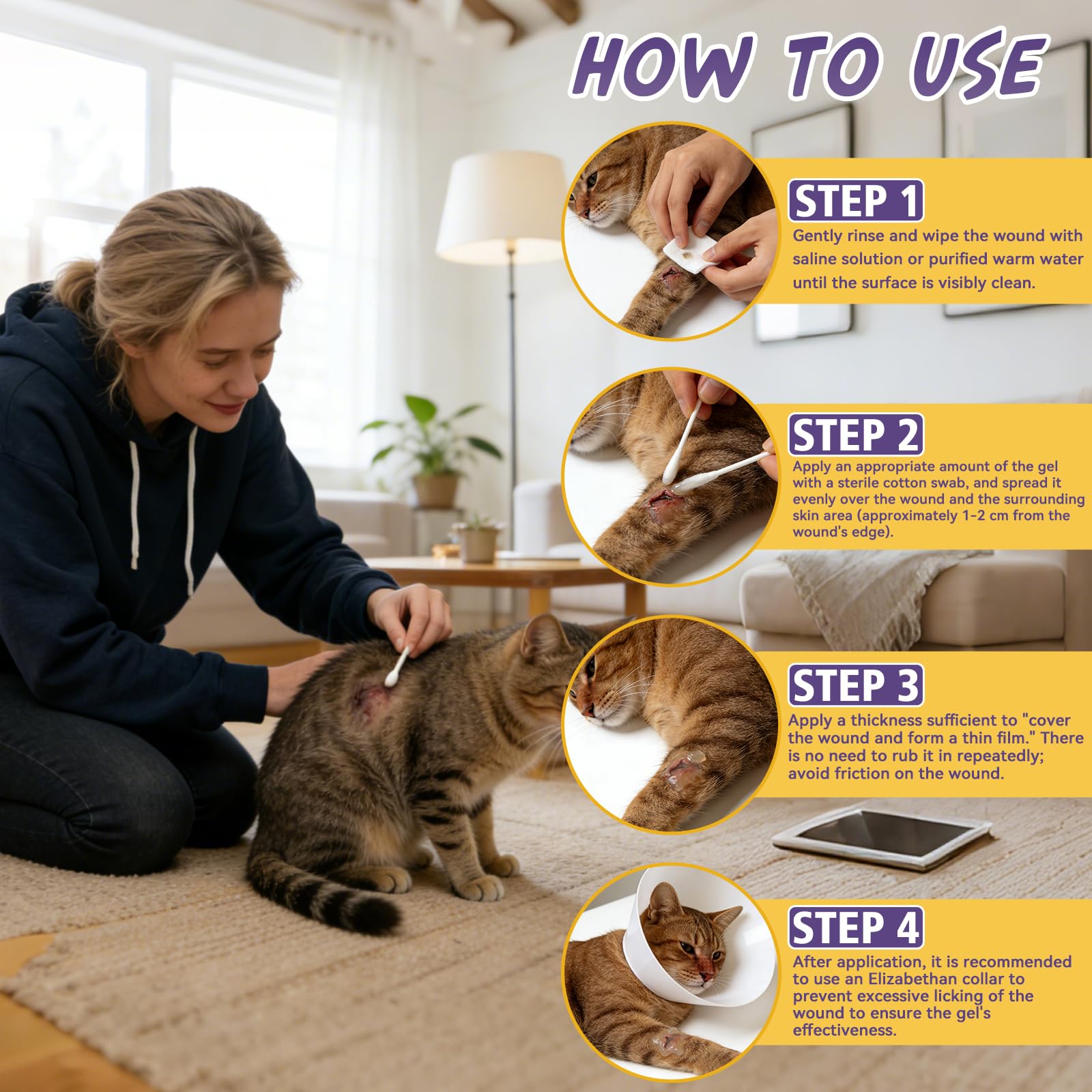 HOW TO USE

STEP 1
Gently rinse and wipe the wound with saline solution or purified warm water until the surface is visibly clean.

STEP 2
Apply an appropriate amount of the gel with a sterile cotton swab, and spread it evenly over the wound and the surrounding skin area (approximately 1-2 cm from the wound's edge).

STEP 3
Apply a thickness sufficient to "cover the wound and form a thin film." There is no need to rub it in repeatedly; avoid friction on the wound.

STEP 4
After application, it is recommended to use an Elizabethan collar to prevent excessive licking of the wound to ensure the gel's effectiveness.