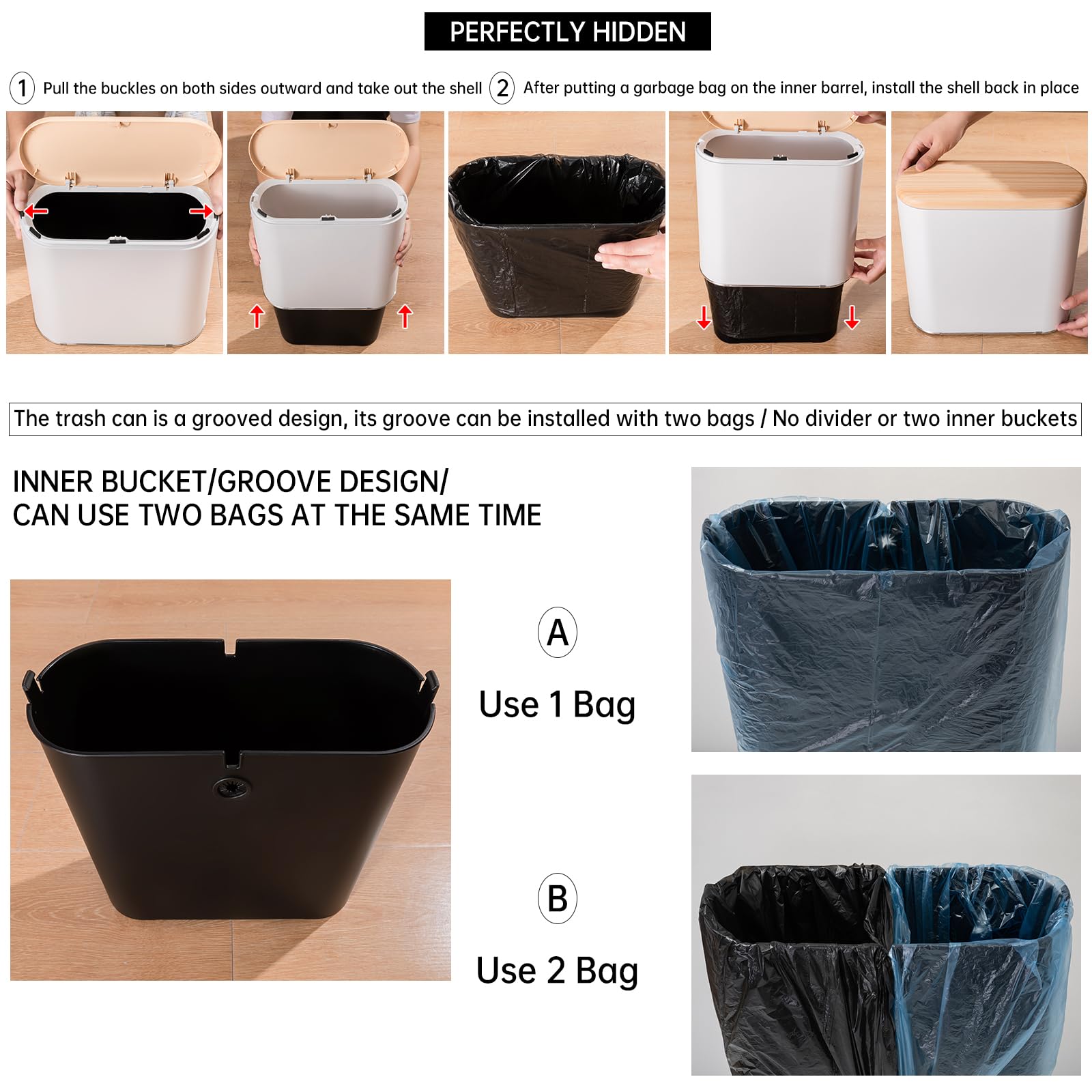 PERFECTLY HIDDEN

1 Pull the buckles on both sides outward and take out the shell 2 After putting a garbage bag on the inner barrel, install the shell back in place

The trash can is a grooved design, its groove can be installed with two bags / No divider or two inner buckets

INNER BUCKET/GROOVE DESIGN/
CAN USE TWO BAGS AT THE SAME TIME

A

Use 1 Bag

B

Use 2 Bag