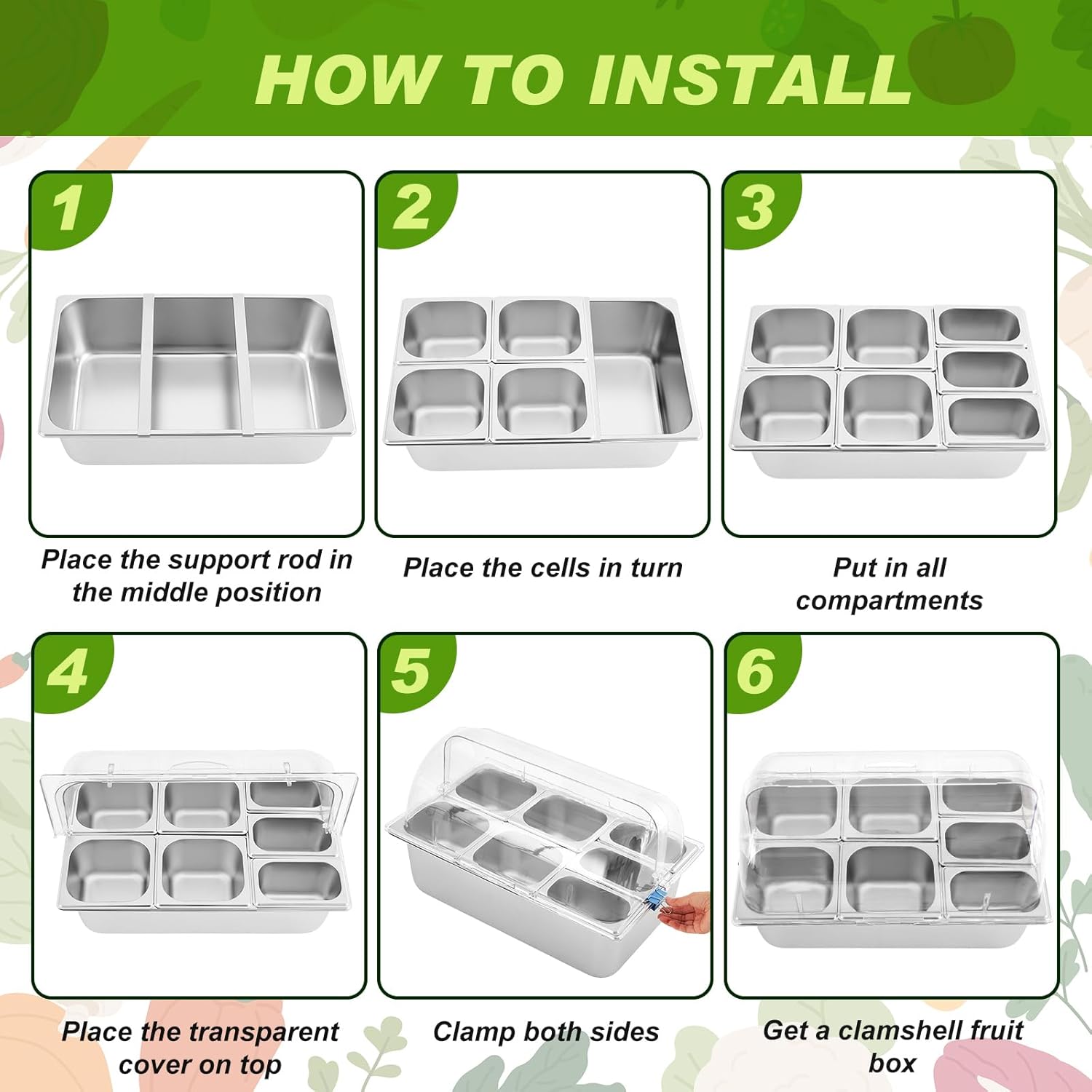 HOW TO INSTALL

1

Place the support rod in the middle position

2

Place the cells in turn

3

Put in all compartments

4

Place the transparent cover on top

5

Clamp both sides

6

Get a clamshell fruit box