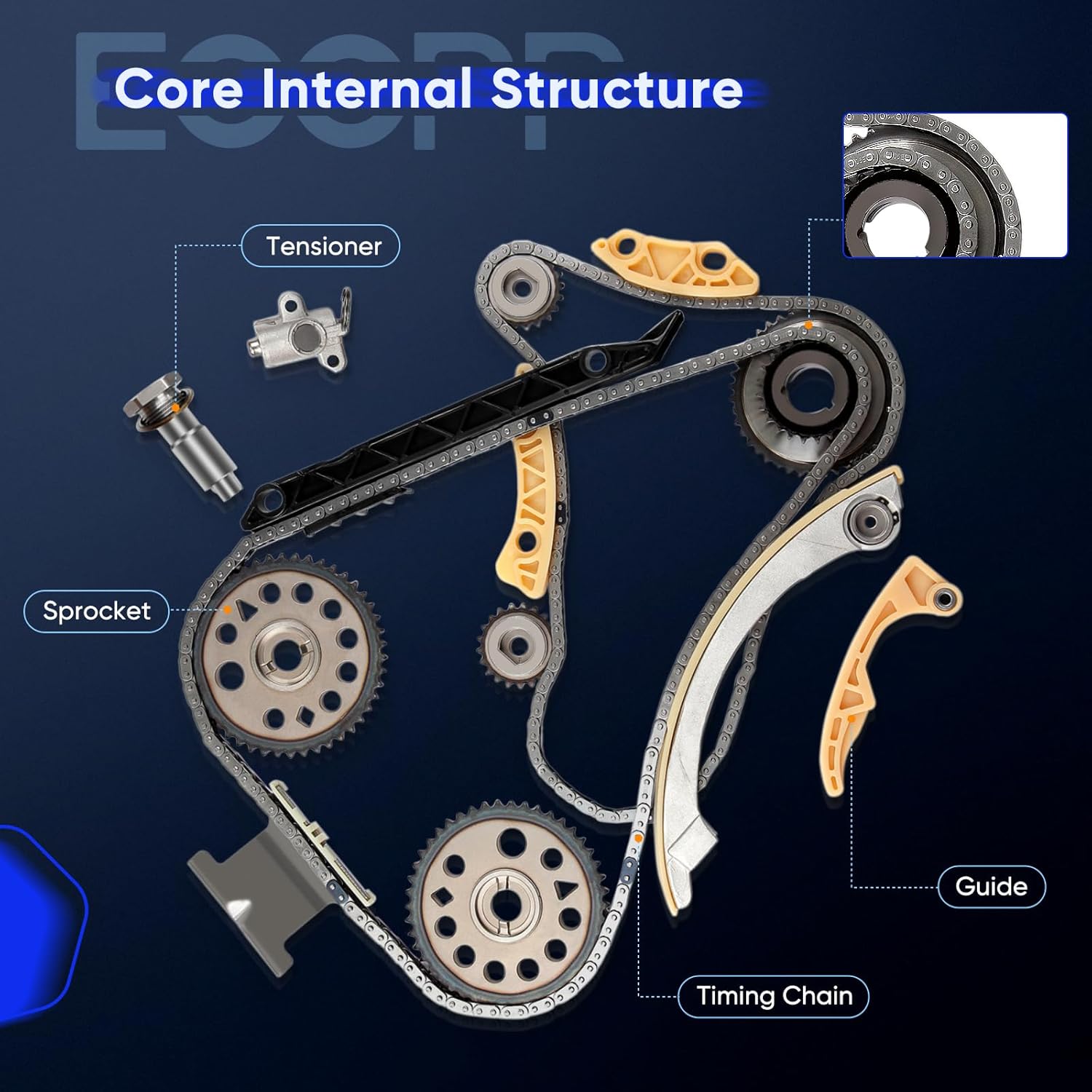 ECCPP

Core Internal Structure

Tensioner

Sprocket

Guide

Timing Chain