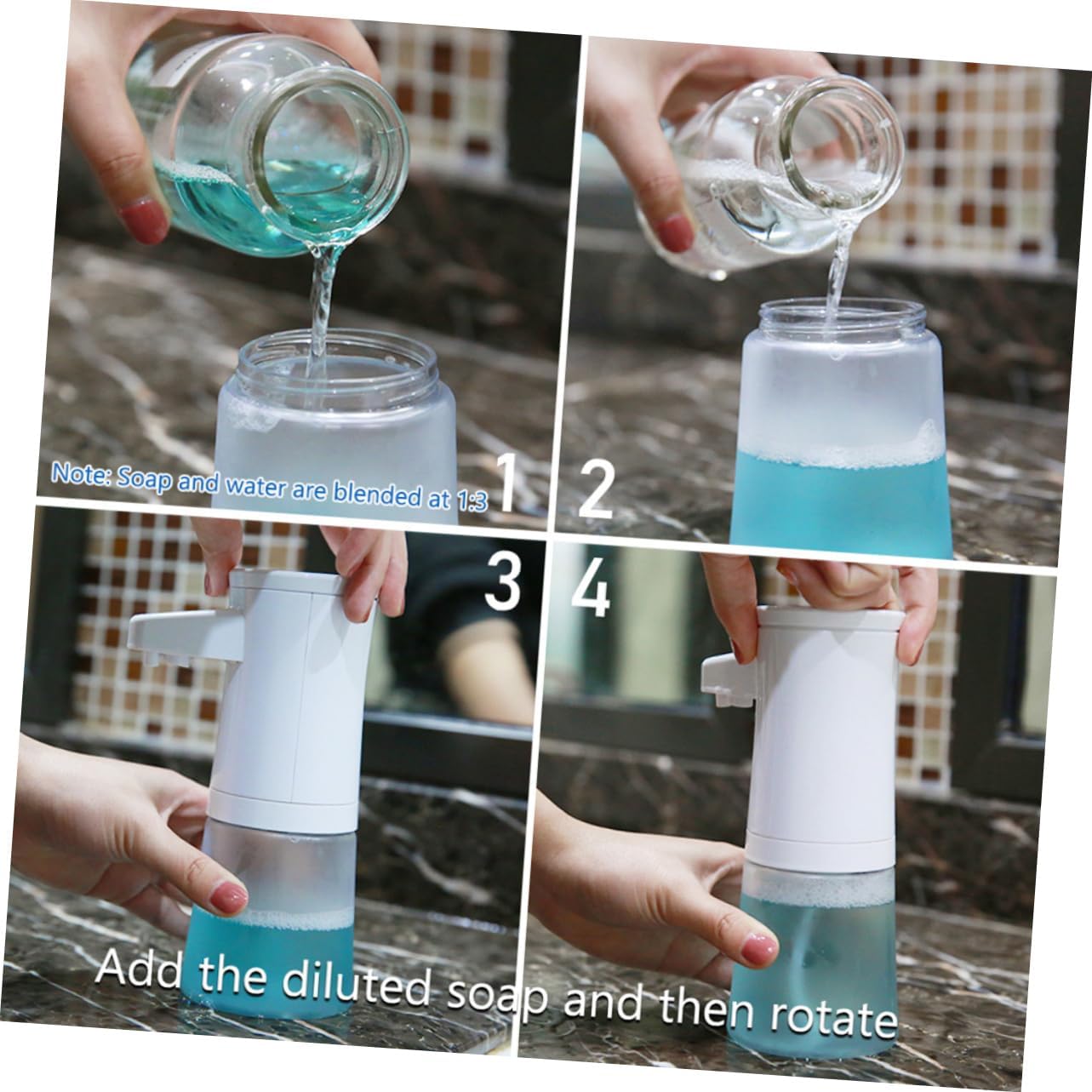 Note: Soap and water are blended at 1:3

1

2

3

4

Add the diluted soap and then rotate